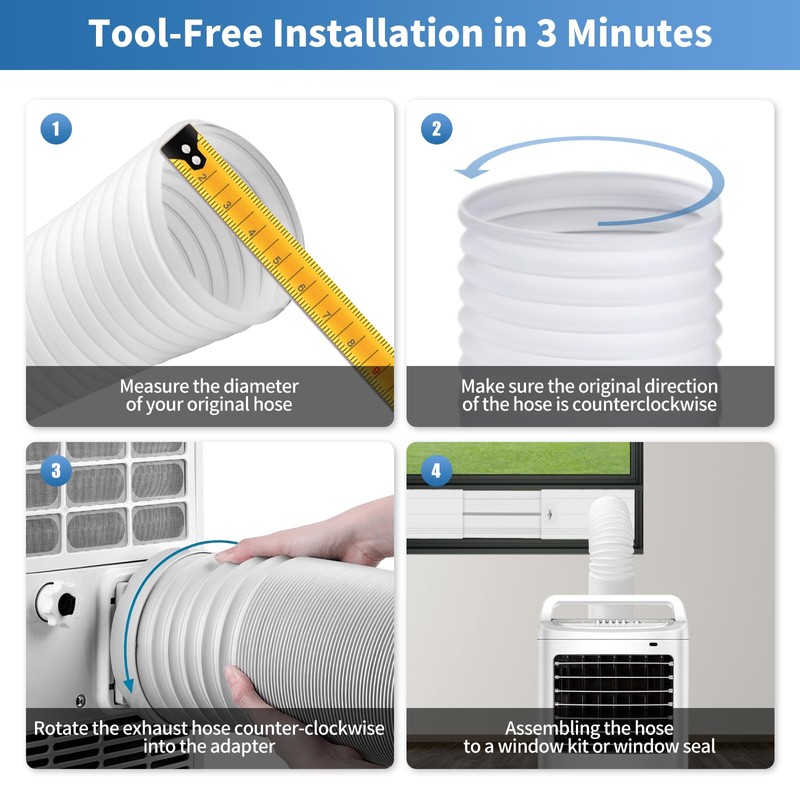 Tool-Free Installation in 3 Minutes

1

2
3
4
5
6
7
8
9

Measure the diameter of your original hose

2

Make sure the original direction of the hose is counterclockwise

3

Rotate the exhaust hose counter-clockwise into the adapter

4

Assembling the hose to a window kit or window seal