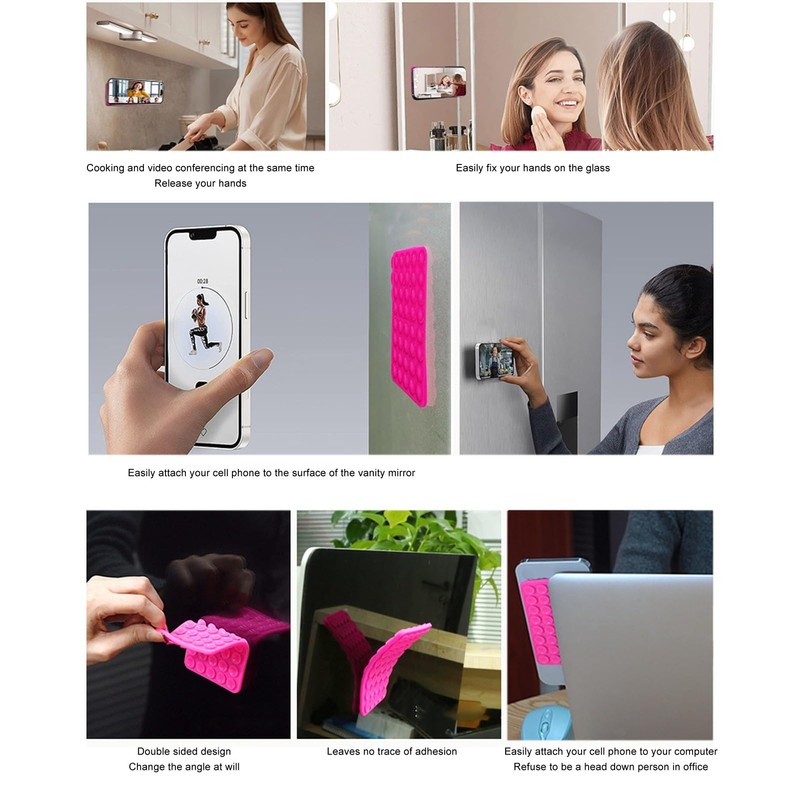 Cooking and video conferencing at the same time
Release your hands

Easily fix your hands on the glass

00:28

Easily attach your cell phone to the surface of the vanity mirror

Double sided design
Change the angle at will

Leaves no trace of adhesion

Easily attach your cell phone to your computer
Refuse to be a head down person in office