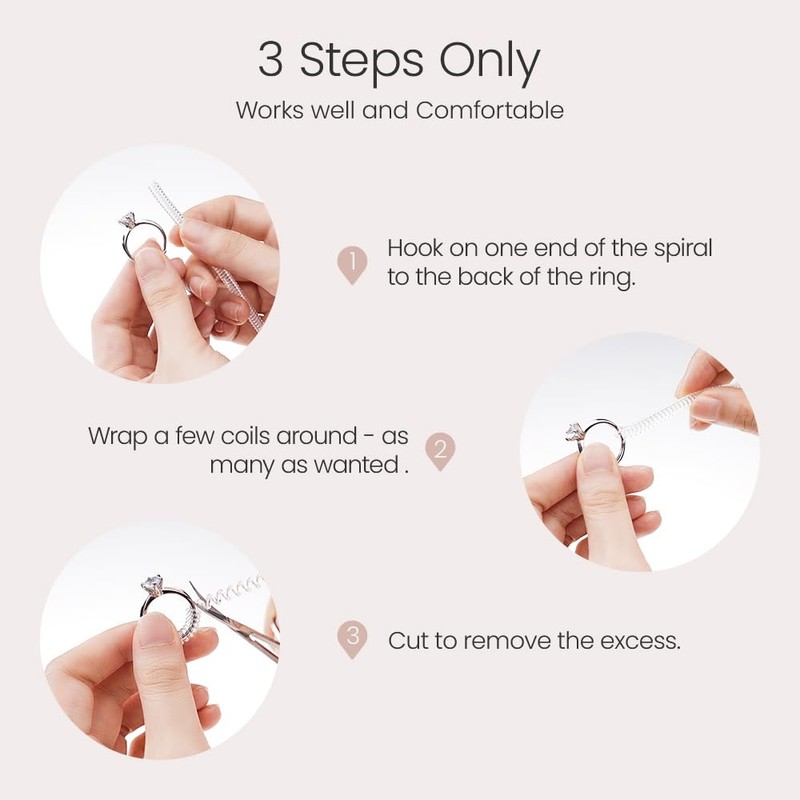 3 Steps Only

Works well and Comfortable

1 Hook on one end of the spiral to the back of the ring.

Wrap a few coils around - as many as wanted . 2

3 Cut to remove the excess.