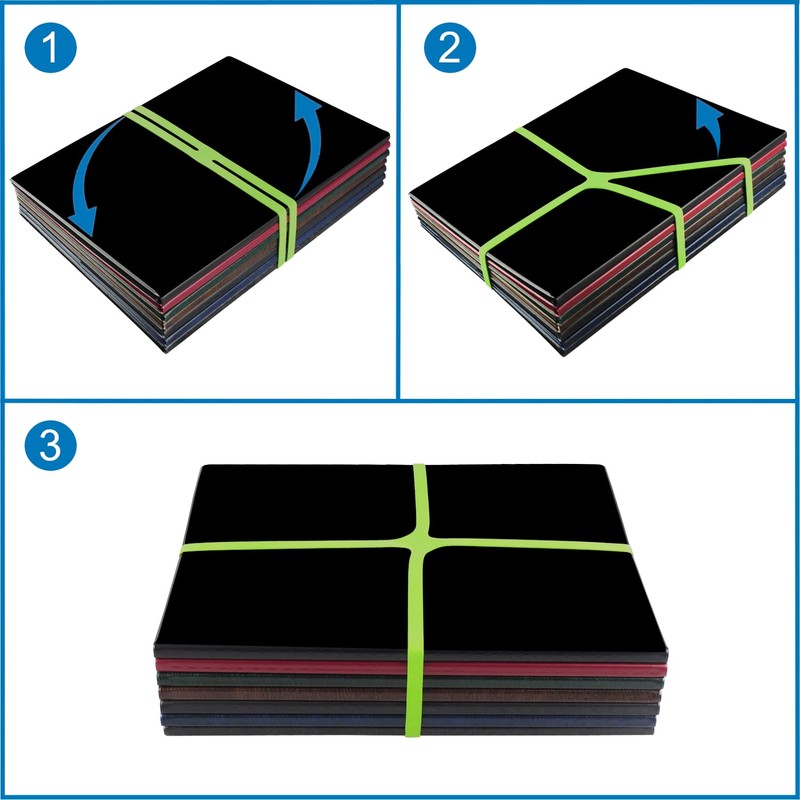 1

2

3