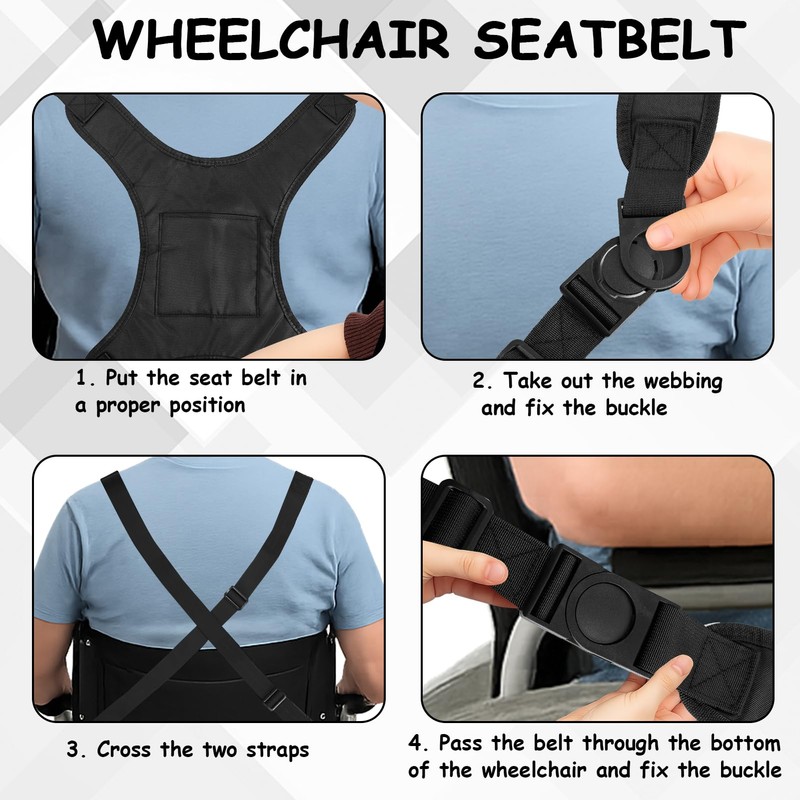 WHEELCHAIR SEATBELT

1. Put the seat belt in a proper position

2. Take out the webbing and fix the buckle

3. Cross the two straps

4. Pass the belt through the bottom of the wheelchair and fix the buckle