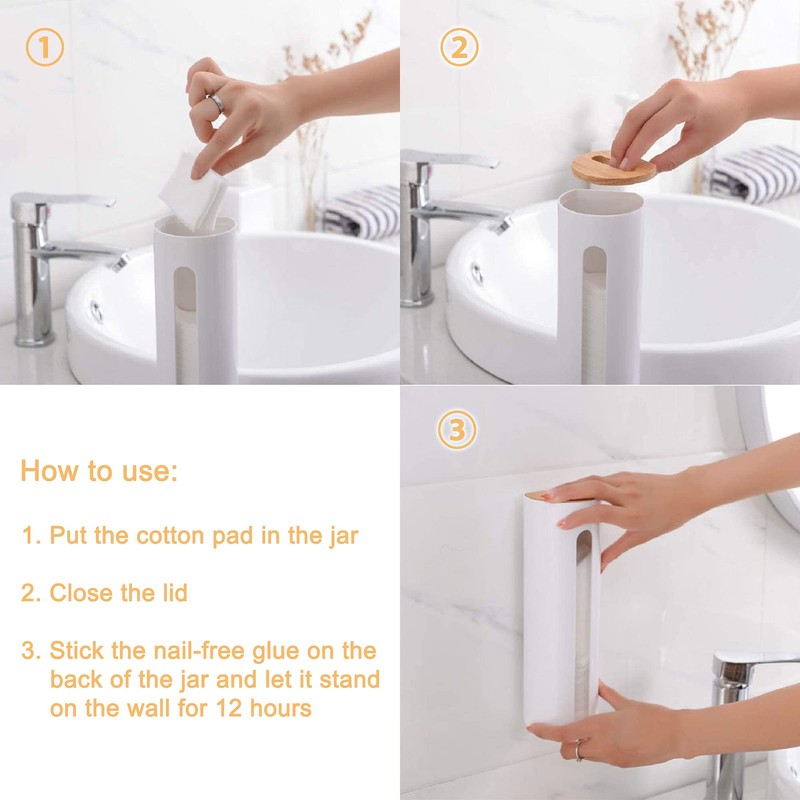 1

2

How to use:

1. Put the cotton pad in the jar

2. Close the lid

3. Stick the nail-free glue on the back of the jar and let it stand on the wall for 12 hours

3