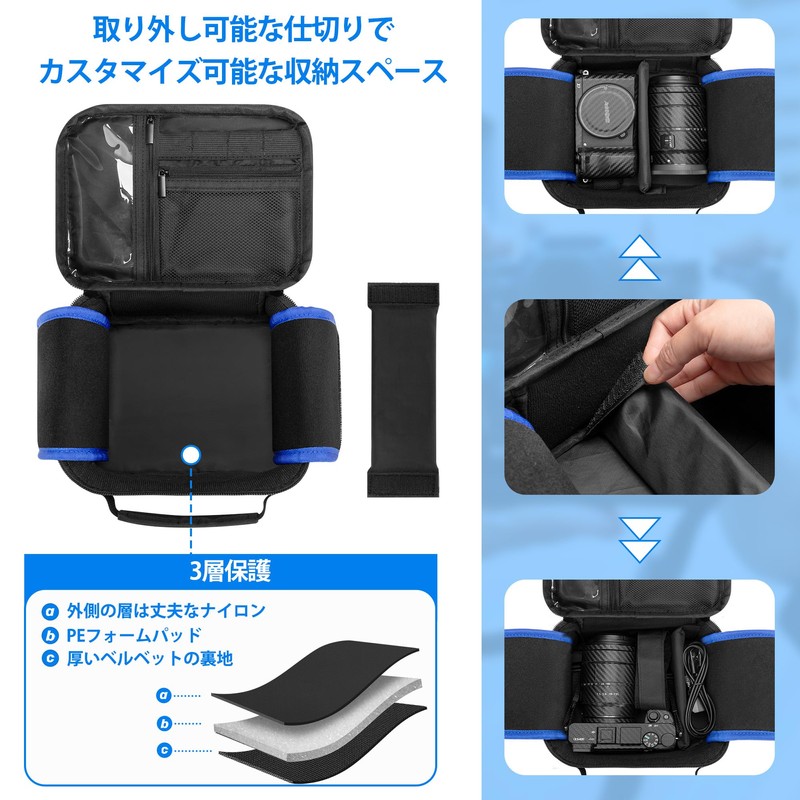 取り外し可能な仕切りで
カスタマイズ可能な収納スペース

3層保護

a 外側の層は丈夫なナイロン
b PEフォームパッド
c 厚いベルベットの裏地

a
b
c