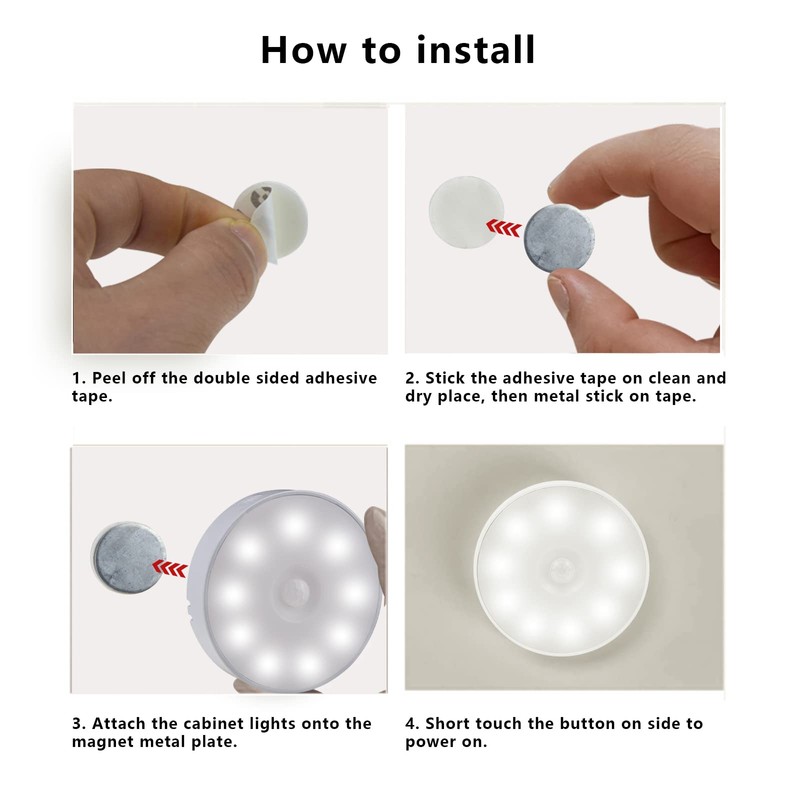 How to install

1. Peel off the double sided adhesive tape.

2. Stick the adhesive tape on clean and dry place, then metal stick on tape.

3. Attach the cabinet lights onto the magnet metal plate.

4. Short touch the button on side to power on.