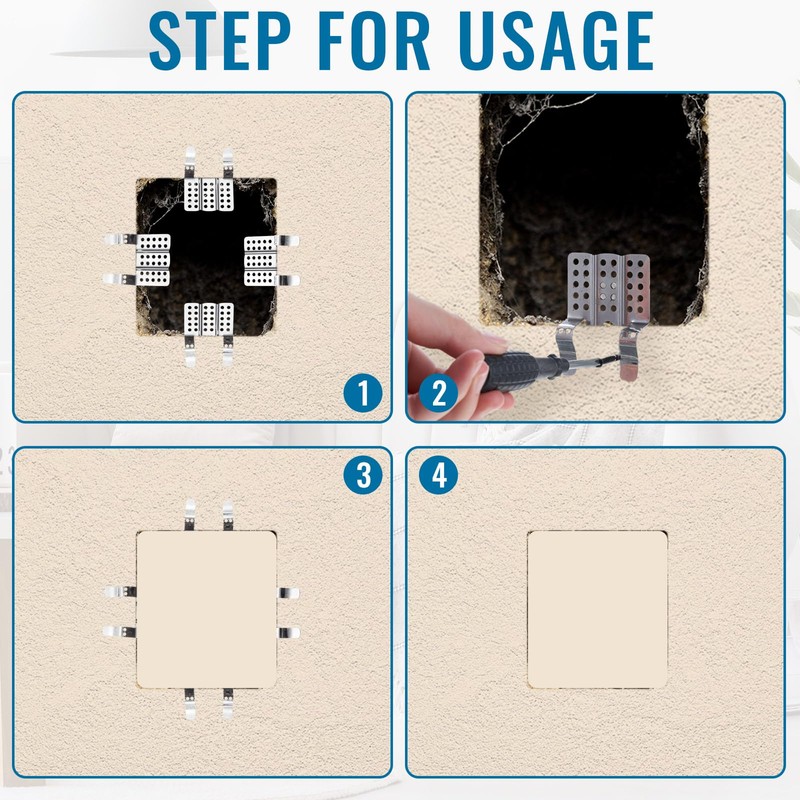 STEP FOR USAGE

1

2

3

4