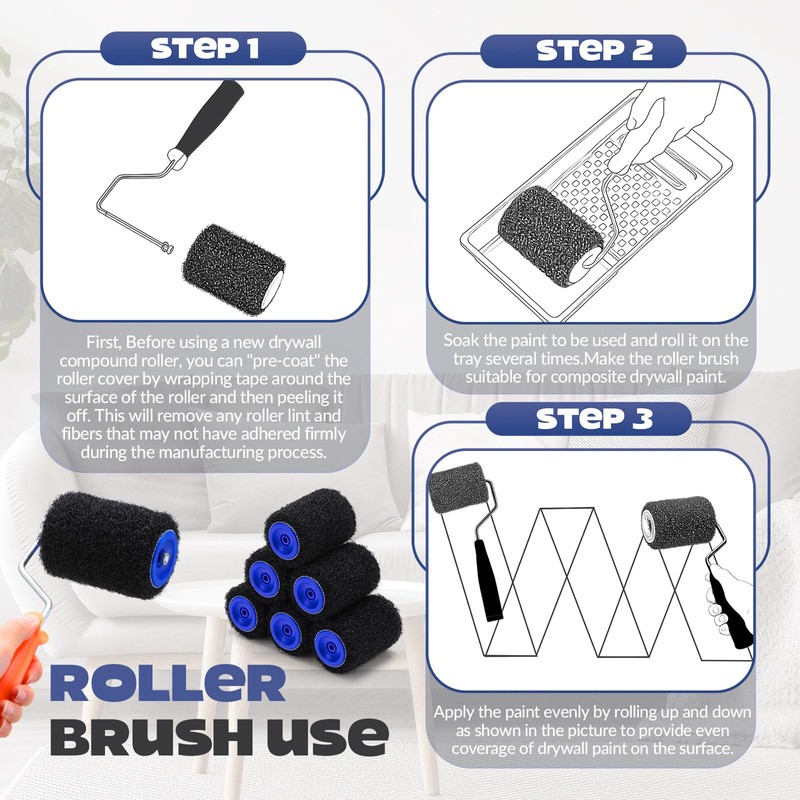 STEP 1

First, Before using a new drywall compound roller, you can "pre-coat" the roller cover by wrapping tape around the surface of the roller and then peeling it off. This will remove any roller lint and fibers that may not have adhered firmly during the manufacturing process.

STEP 2

Soak the paint to be used and roll it on the tray several times.Make the roller brush suitable for composite drywall paint.

STEP 3

Apply the paint evenly by rolling up and down as shown in the picture to provide even coverage of drywall paint on the surface.

ROLLER
BRUSH USE