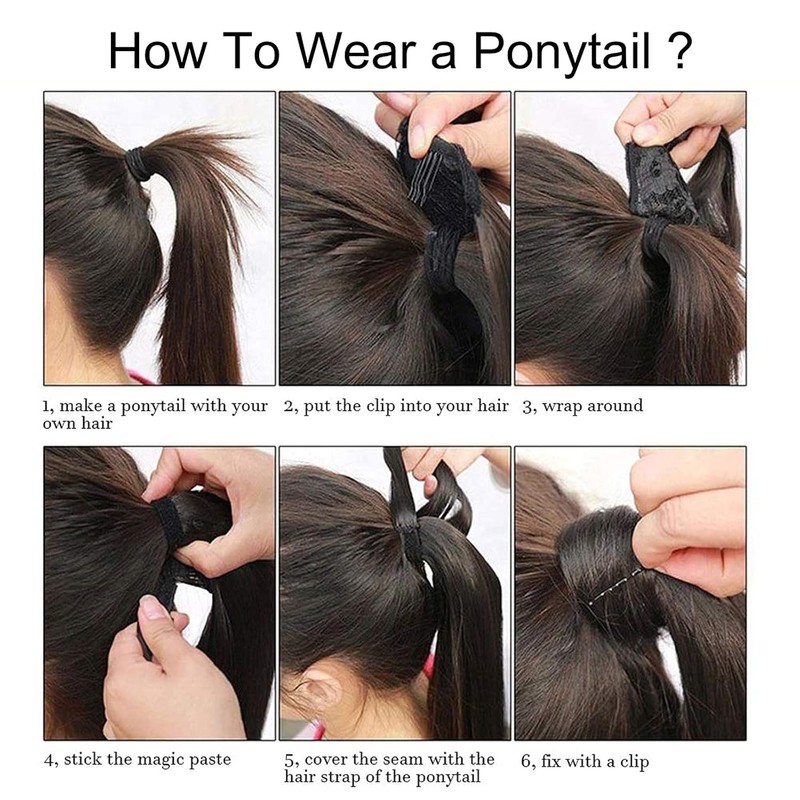 How To Wear a Ponytail ?

1, make a ponytail with your own hair

2, put the clip into your hair

3, wrap around

4, stick the magic paste

5, cover the seam with the hair strap of the ponytail

6, fix with a clip