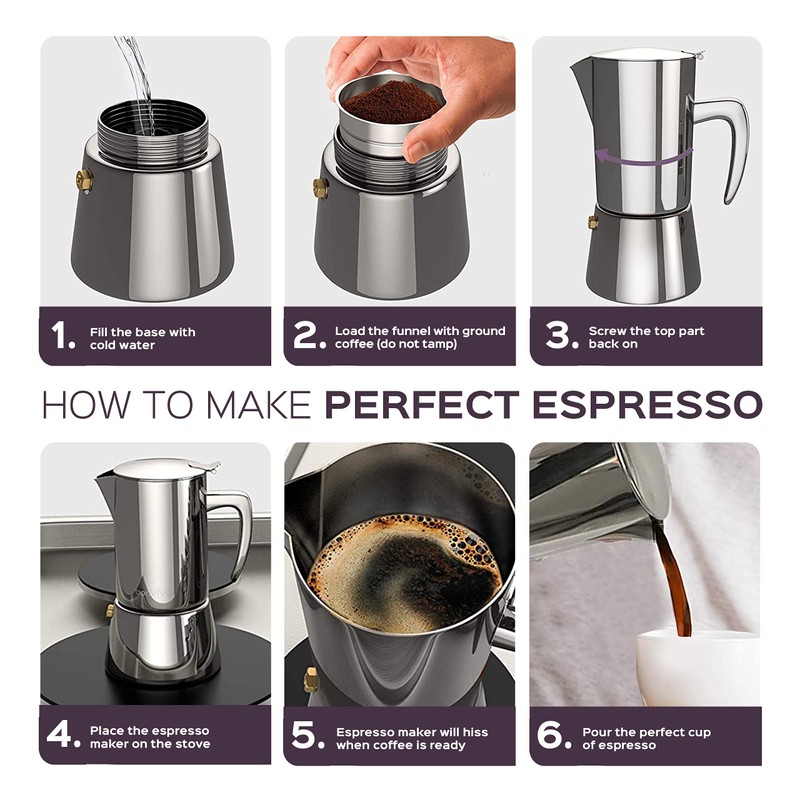 1. Fill the base with cold water

2. Load the funnel with ground coffee (do not tamp)

3. Screw the top part back on

HOW TO MAKE PERFECT ESPRESSO

4. Place the espresso maker on the stove

5. Espresso maker will hiss when coffee is ready

6. Pour the perfect cup of espresso