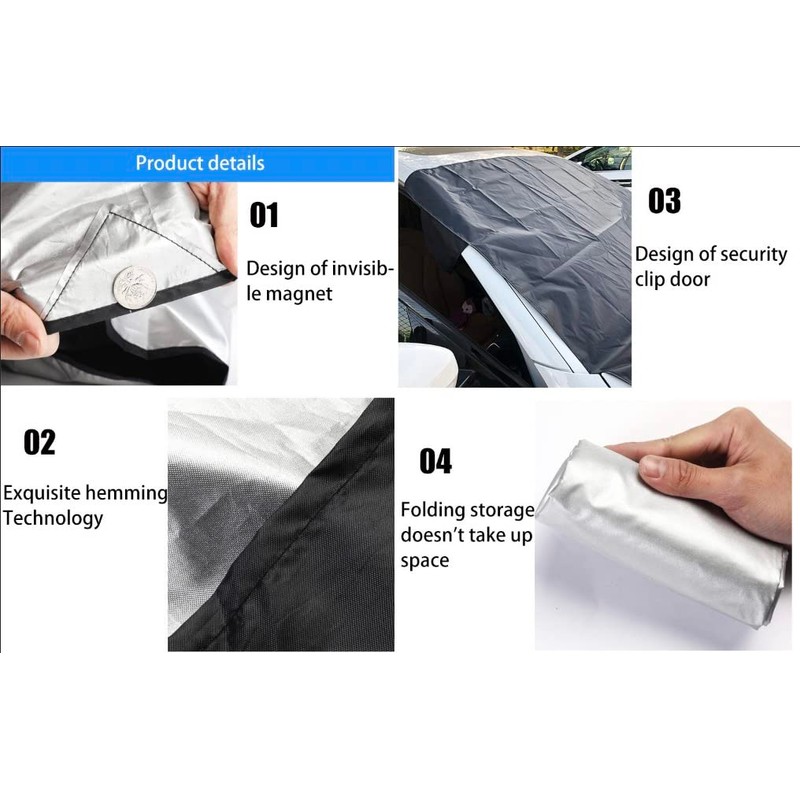 Product details

01

Design of invisible magnet

03

Design of security clip door

02

Exquisite hemming Technology

04

Folding storage doesn't take up space