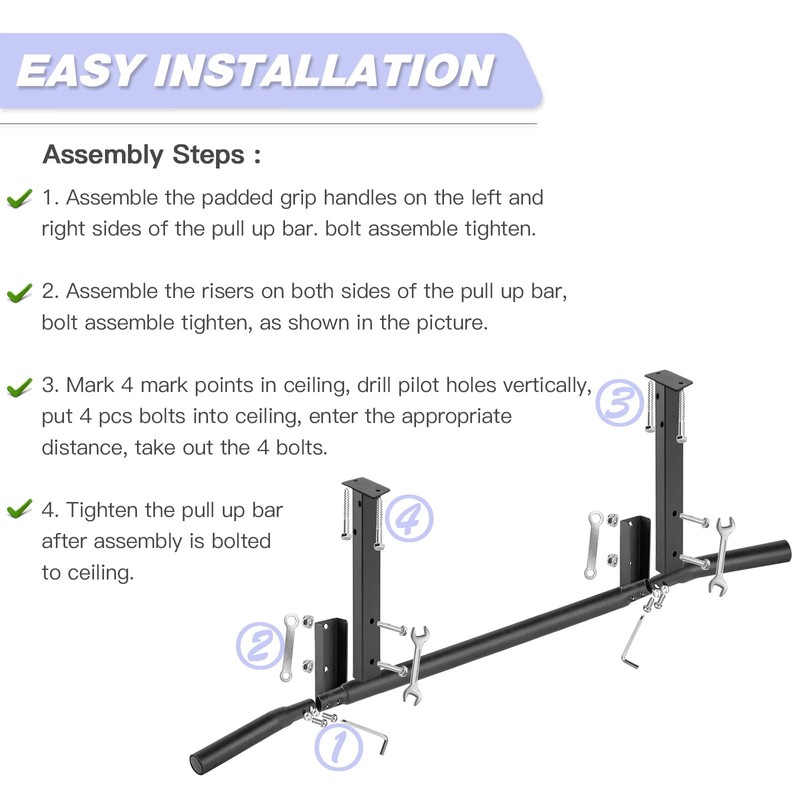 EASY INSTALLATION

Assembly Steps :

1. Assemble the padded grip handles on the left and right sides of the pull up bar. bolt assemble tighten.

2. Assemble the risers on both sides of the pull up bar, bolt assemble tighten, as shown in the picture.

3. Mark 4 mark points in ceiling, drill pilot holes vertically, put 4 pcs bolts into ceiling, enter the appropriate distance, take out the 4 bolts.

4. Tighten the pull up bar after assembly is bolted to ceiling.

3

4

2

1