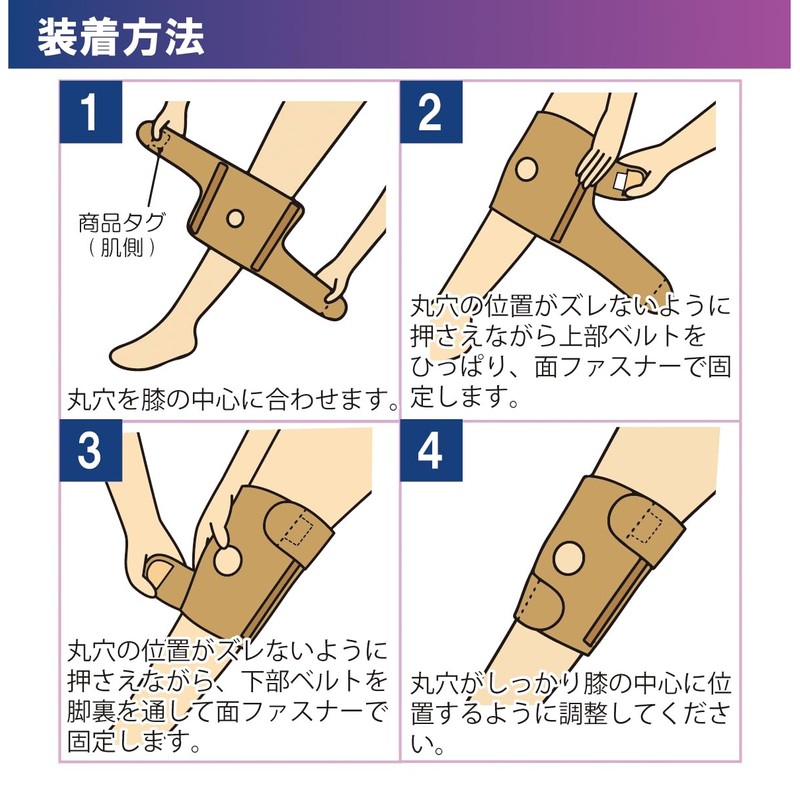 装着方法

1

商品タグ
（肌側）

丸穴を膝の中心に合わせます。

2

丸穴の位置がズレないように押さえながら上部ベルトをひっぱり、面ファスナーで固定します。

3

丸穴の位置がズレないように押さえながら、下部ベルトを脚裏を通して面ファスナーで固定します。

4

丸穴がしっかり膝の中心に位置するように調整してください。