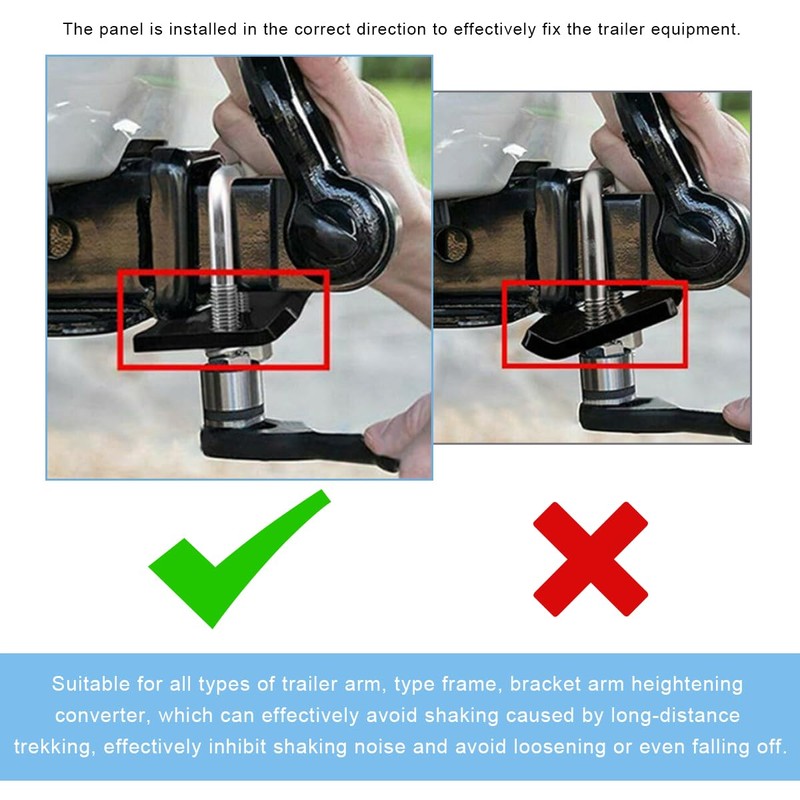 The panel is installed in the correct direction to effectively fix the trailer equipment.

Suitable for all types of trailer arm, type frame, bracket arm heightening converter, which can effectively avoid shaking caused by long-distance trekking, effectively inhibit shaking noise and avoid loosening or even falling off.