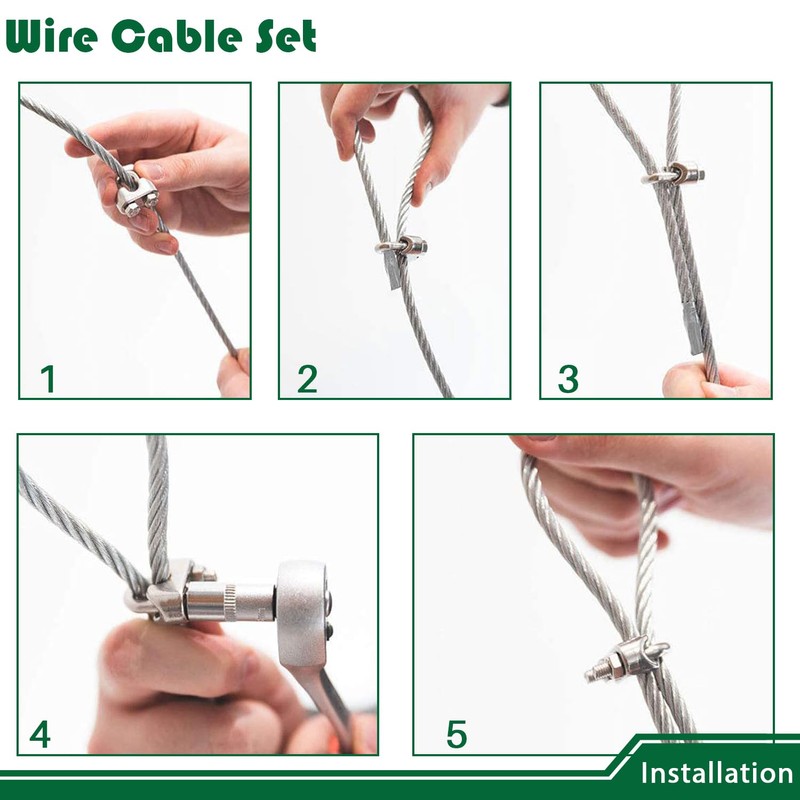 Wire Cable Set

1

2

3

4

5

Installation