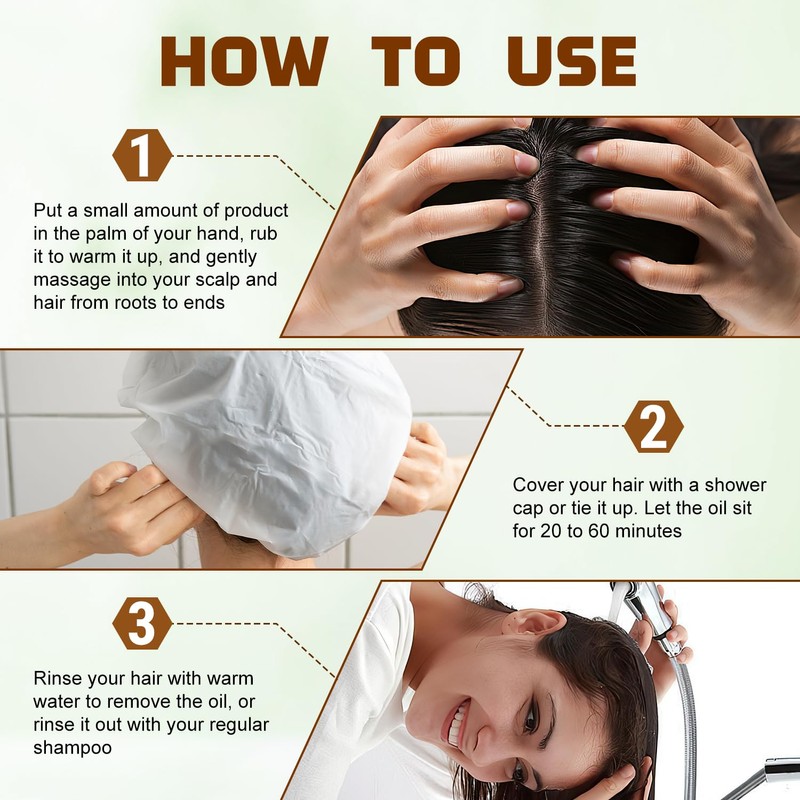 HOW TO USE

1

Put a small amount of product in the palm of your hand, rub it to warm it up, and gently massage into your scalp and hair from roots to ends

2

Cover your hair with a shower cap or tie it up. Let the oil sit for 20 to 60 minutes

3

Rinse your hair with warm water to remove the oil, or rinse it out with your regular shampoo