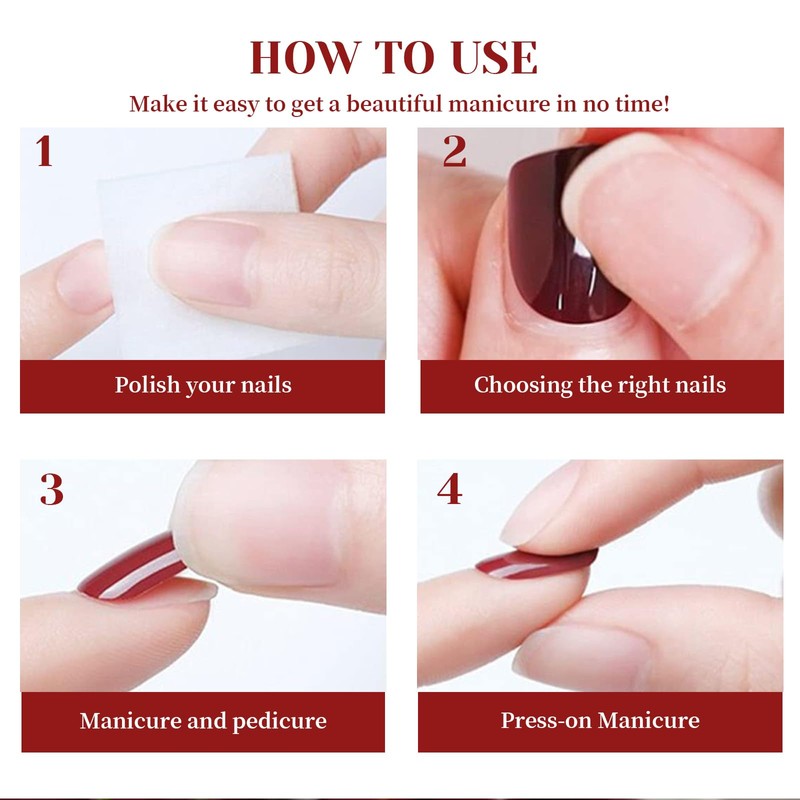 HOW TO USE

Make it easy to get a beautiful manicure in no time!

1

Polish your nails

2

Choosing the right nails

3

Manicure and pedicure

4

Press-on Manicure