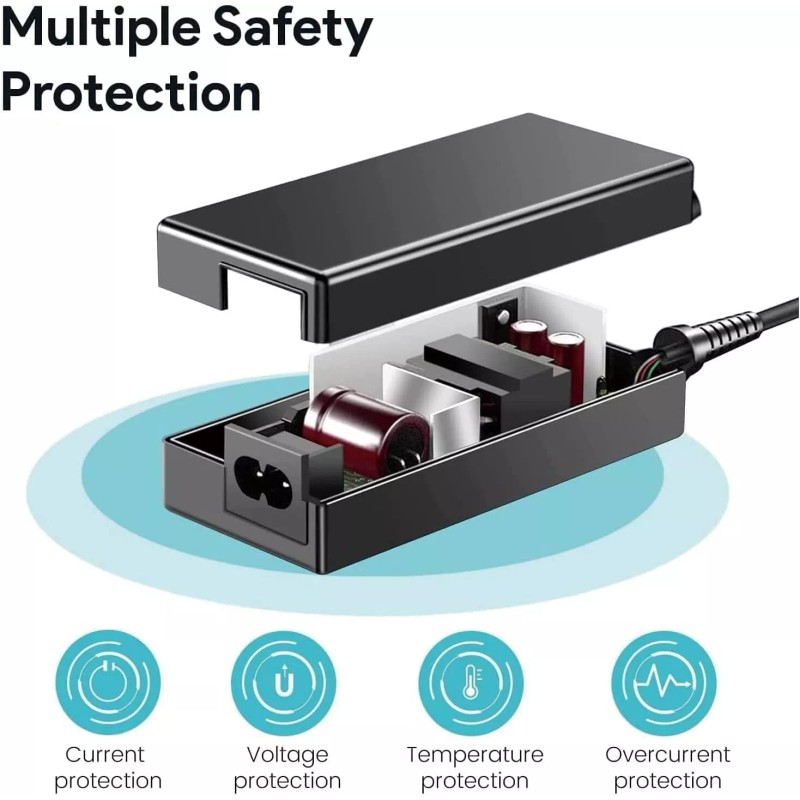 Multiple Safety Protection

U

Current protection

Voltage protection

Temperature protection

Overcurrent protection