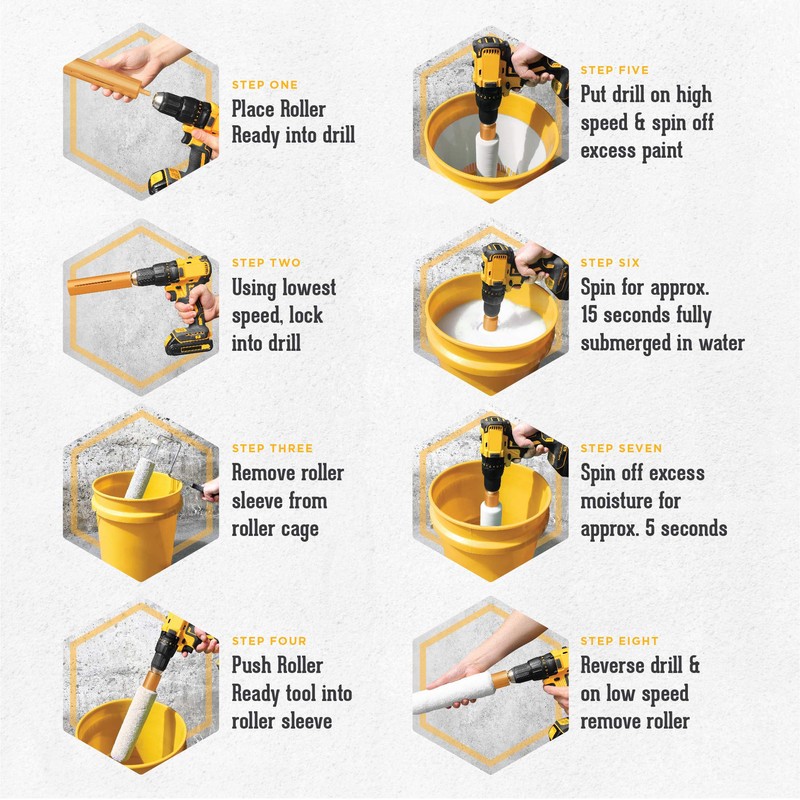 STEP ONE
Place Roller Ready into drill

STEP TWO
Using lowest speed, lock into drill

STEP THREE
Remove roller sleeve from roller cage

STEP FOUR
Push Roller Ready tool into roller sleeve

STEP FIVE
Put drill on high speed & spin off excess paint

STEP SIX
Spin for approx. 15 seconds fully submerged in water

STEP SEVEN
Spin off excess moisture for approx. 5 seconds

STEP EIGHT
Reverse drill & on low speed remove roller