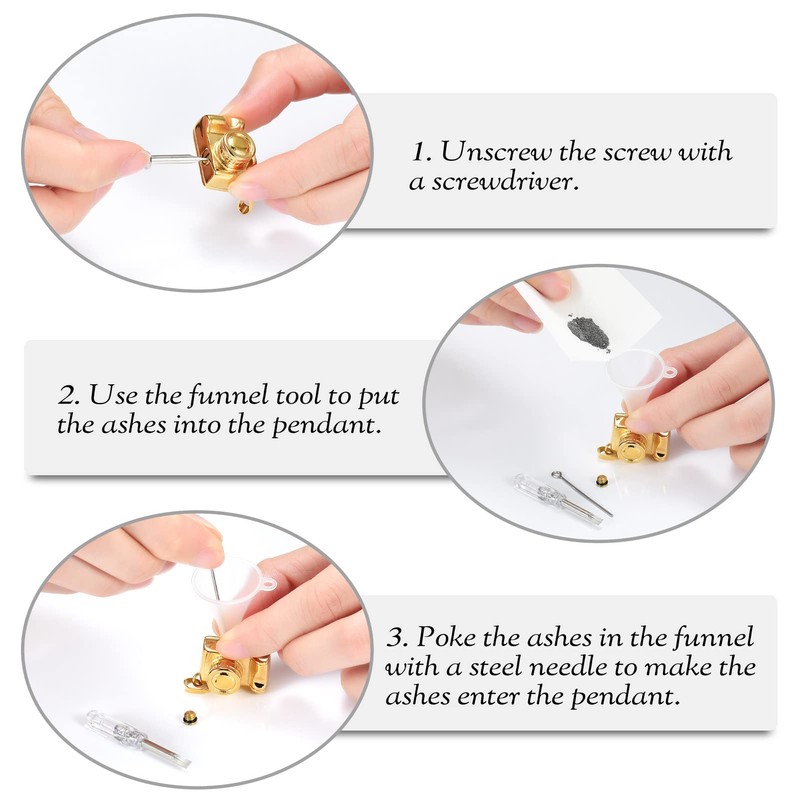 1. Unscrew the screw with a screwdriver.

2. Use the funnel tool to put the ashes into the pendant.

3. Poke the ashes in the funnel with a steel needle to make the ashes enter the pendant.