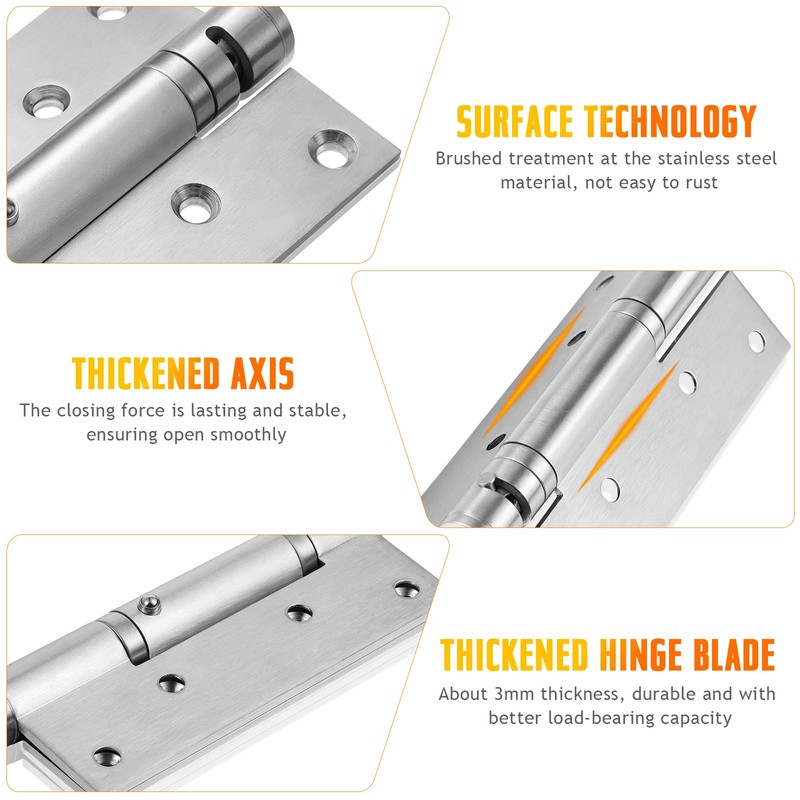 SURFACE TECHNOLOGY
Brushed treatment at the stainless steel material, not easy to rust

THICKENED AXIS
The closing force is lasting and stable, ensuring open smoothly

THICKENED HINGE BLADE
About 3mm thickness, durable and with better load-bearing capacity