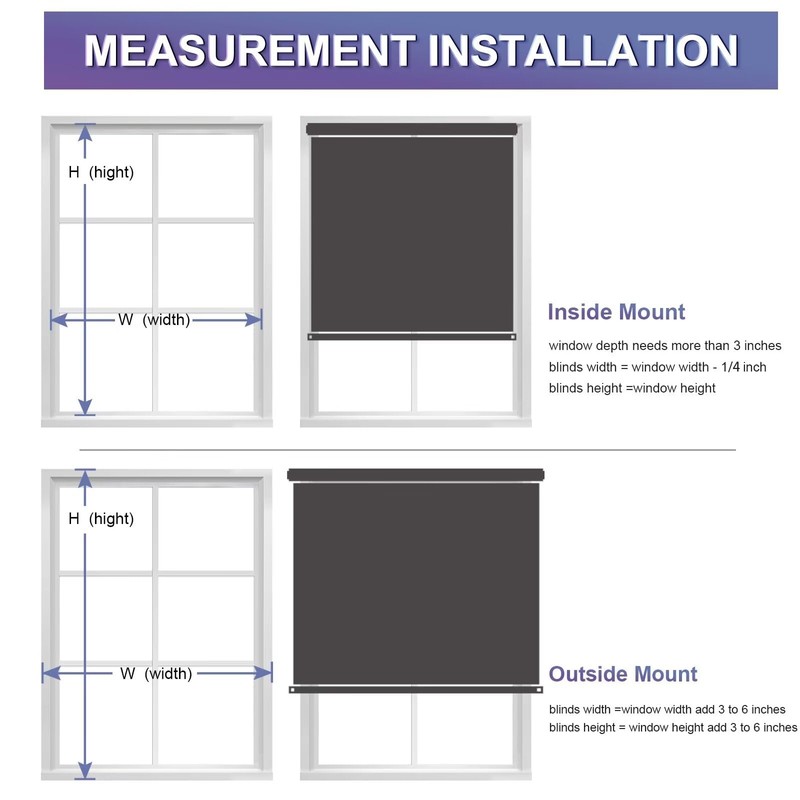 MEASUREMENT INSTALLATION

H (hight)

W (width)

Inside Mount

window depth needs more than 3 inches
blinds width = window width - 1/4 inch
blinds height =window height

H (hight)

W (width)

Outside Mount

blinds width =window width add 3 to 6 inches
blinds height = window height add 3 to 6 inches