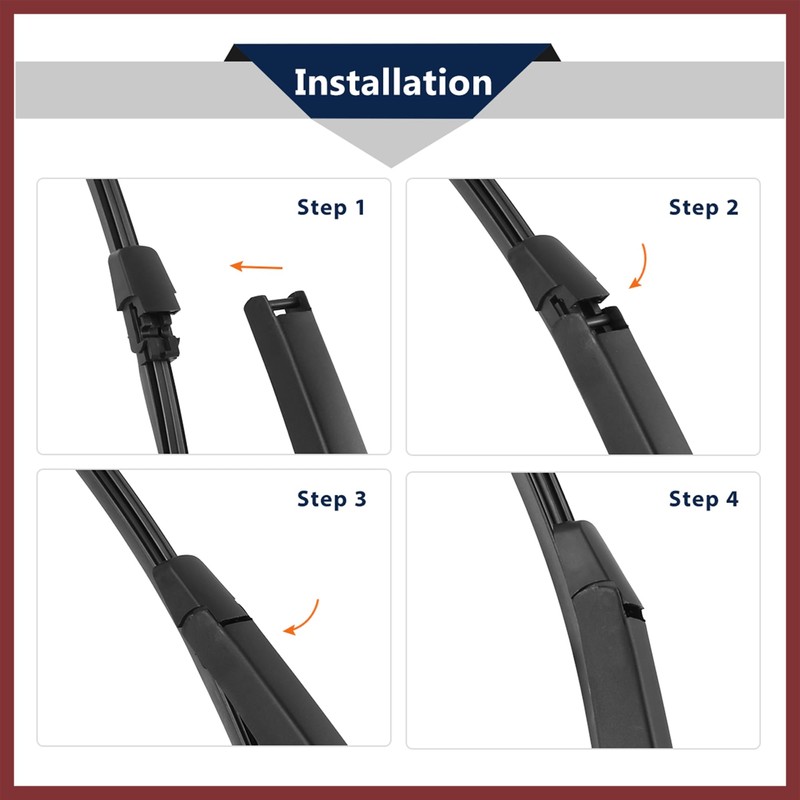 Installation

Step 1

Step 2

Step 3

Step 4