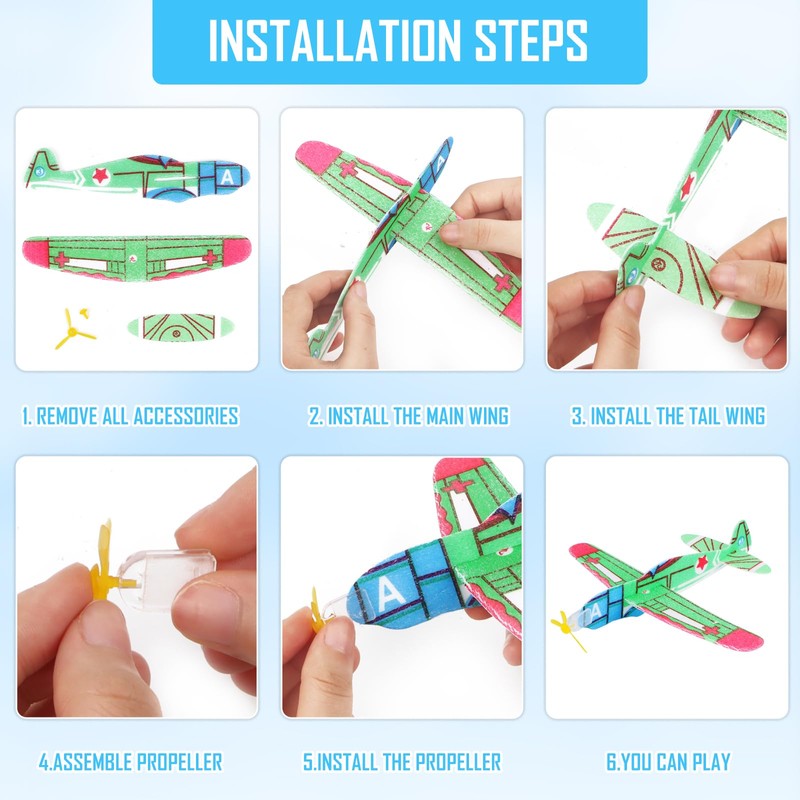 INSTALLATION STEPS

A

1. REMOVE ALL ACCESSORIES

A

2. INSTALL THE MAIN WING

3. INSTALL THE TAIL WING

4.ASSEMBLE PROPELLER

A

5.INSTALL THE PROPELLER

A

6.YOU CAN PLAY