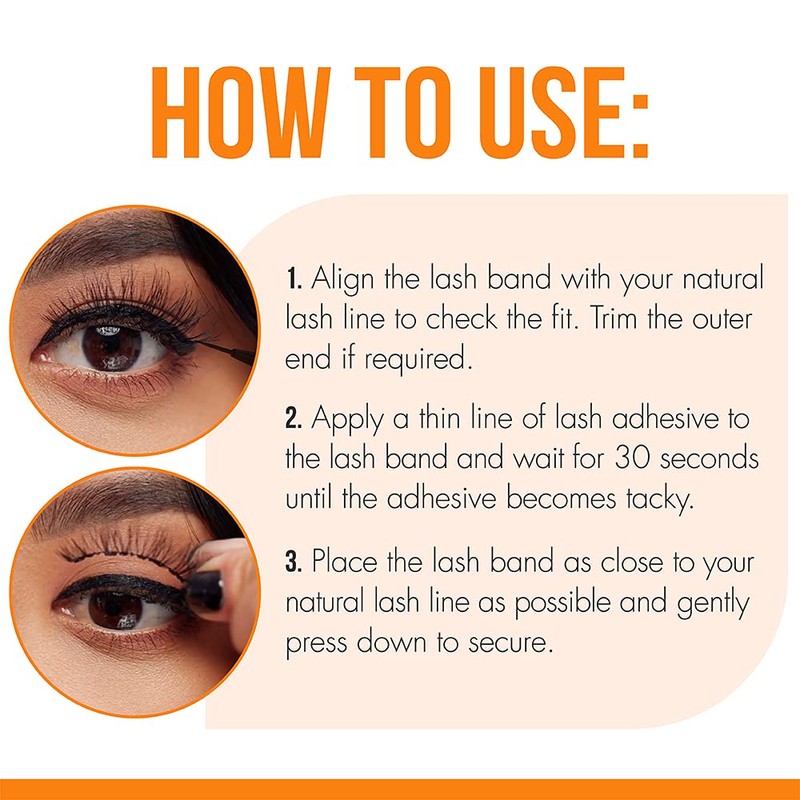 HOW TO USE:

1. Align the lash band with your natural lash line to check the fit. Trim the outer end if required.

2. Apply a thin line of lash adhesive to the lash band and wait for 30 seconds until the adhesive becomes tacky.

3. Place the lash band as close to your natural lash line as possible and gently press down to secure.