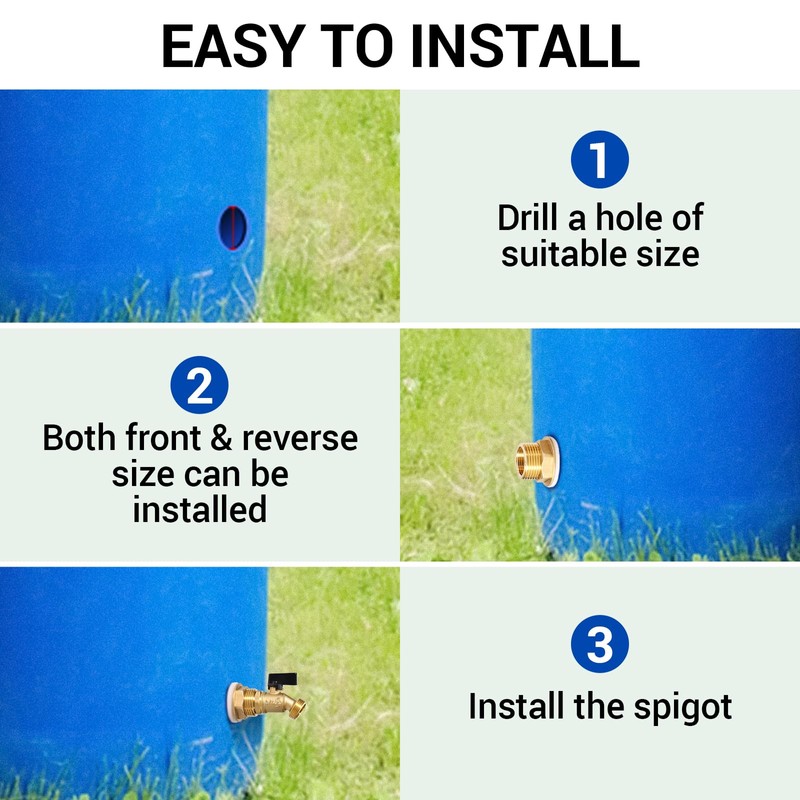 EASY TO INSTALL

1
Drill a hole of suitable size

2
Both front & reverse size can be installed

3
Install the spigot