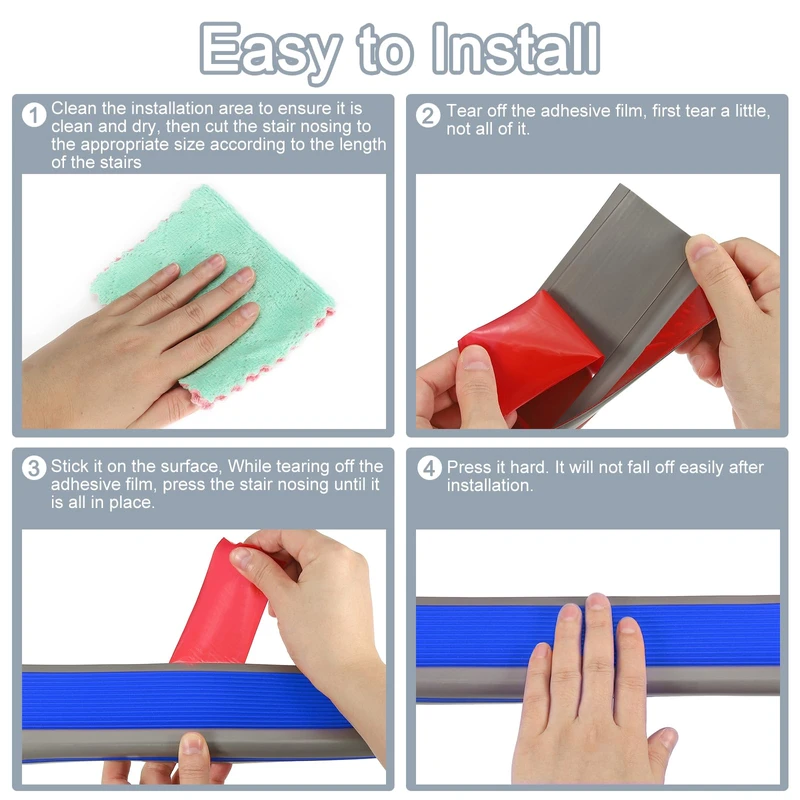 Easy to Install

1 Clean the installation area to ensure it is clean and dry, then cut the stair nosing to the appropriate size according to the length of the stairs

2 Tear off the adhesive film, first tear a little, not all of it.

3 Stick it on the surface, While tearing off the adhesive film, press the stair nosing until it is all in place.

4 Press it hard. It will not fall off easily after installation.