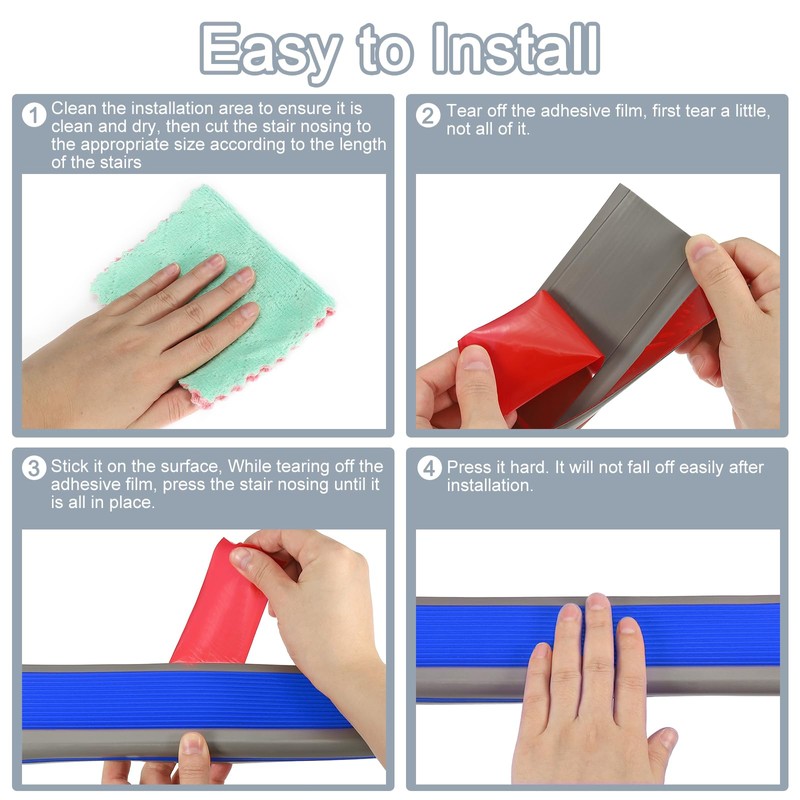 Easy to Install

1 Clean the installation area to ensure it is clean and dry, then cut the stair nosing to the appropriate size according to the length of the stairs

2 Tear off the adhesive film, first tear a little, not all of it.

3 Stick it on the surface, While tearing off the adhesive film, press the stair nosing until it is all in place.

4 Press it hard. It will not fall off easily after installation.