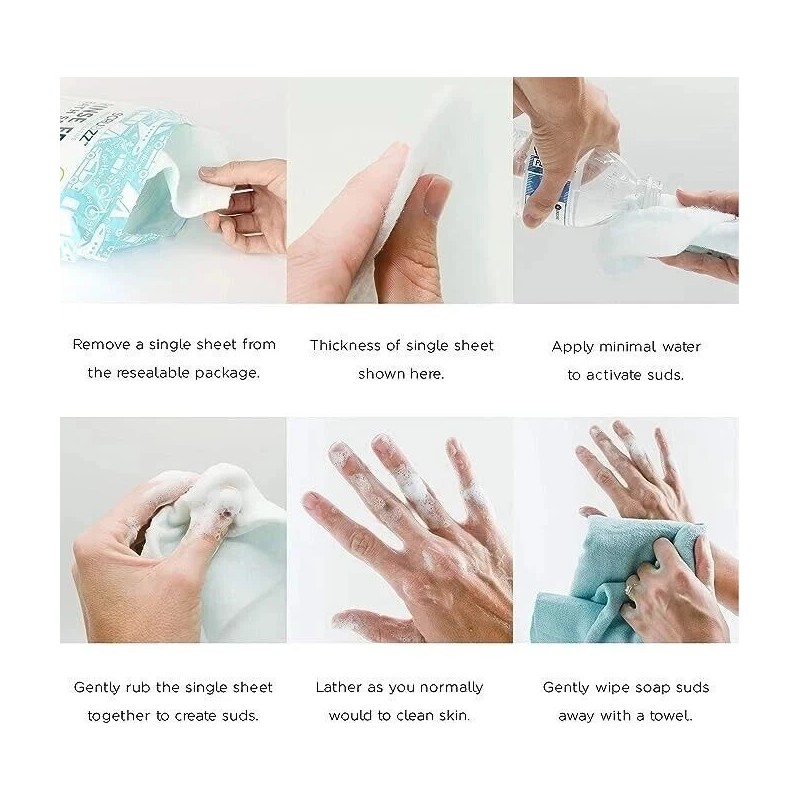 Remove a single sheet from the resealable package.

Thickness of single sheet shown here.

Apply minimal water to activate suds.

Gently rub the single sheet together to create suds.

Lather as you normally would to clean skin.

Gently wipe soap suds away with a towel.