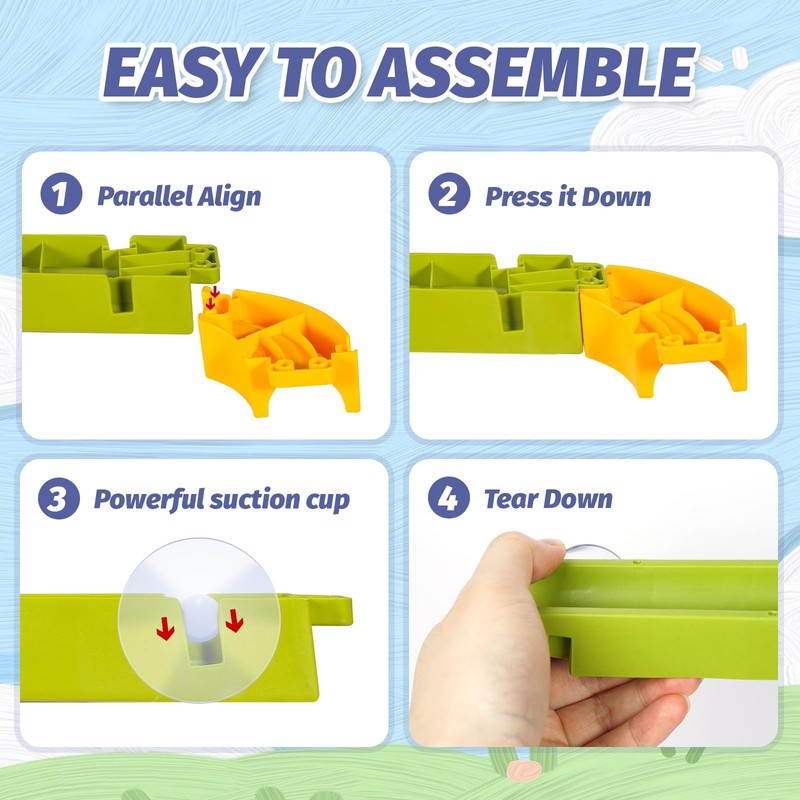 EASY TO ASSEMBLE

1 Parallel Align

2 Press it Down

3 Powerful suction cup

4 Tear Down