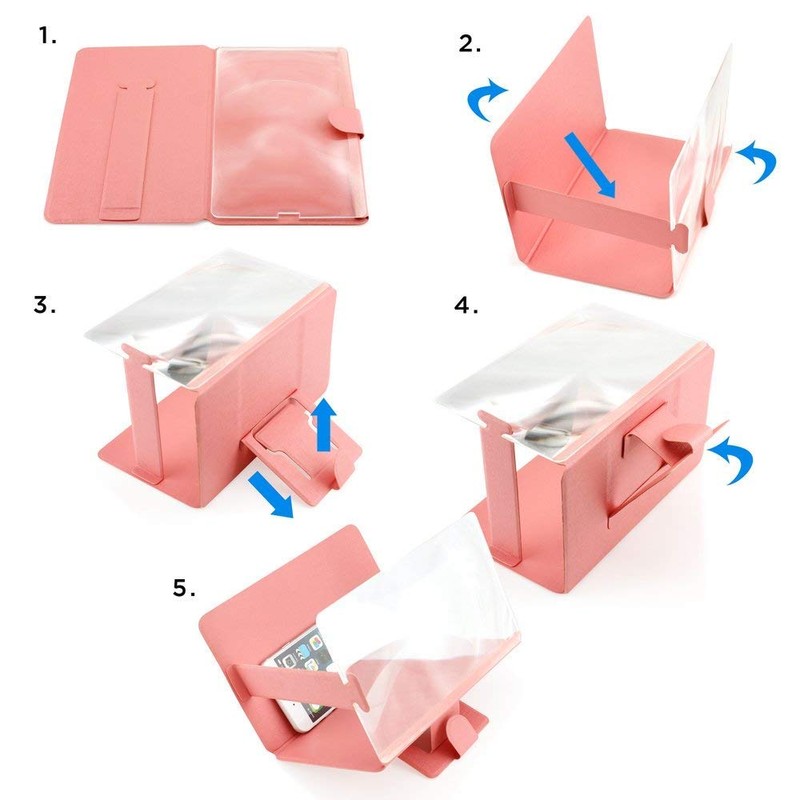 1.

2.

3.

4.

5.