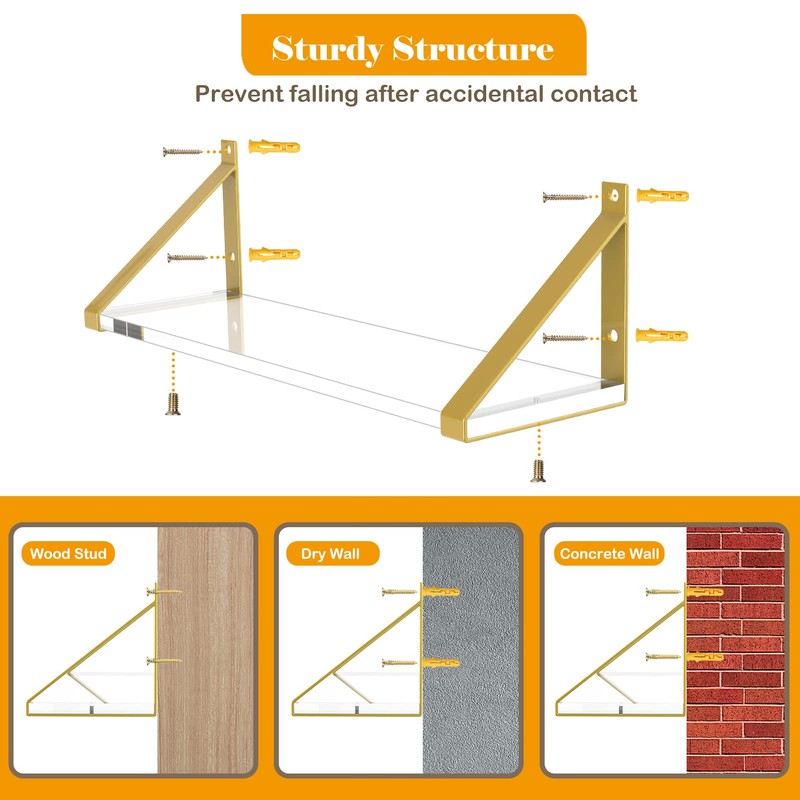 Sturdy Structure

Prevent falling after accidental contact

Wood Stud

Dry Wall

Concrete Wall