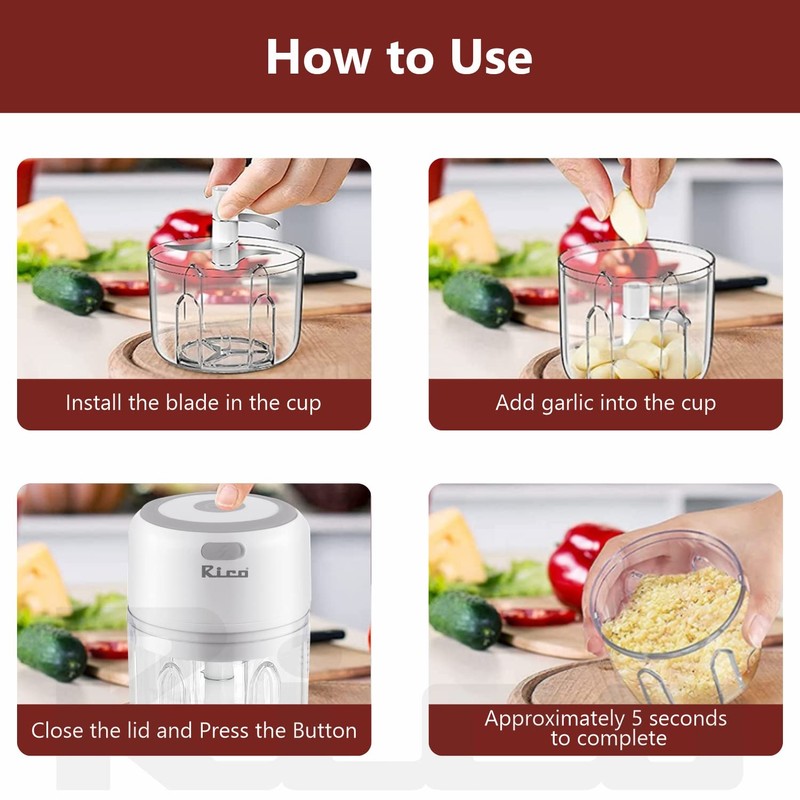 How to Use

Install the blade in the cup

Add garlic into the cup

Rico

Close the lid and Press the Button

Approximately 5 seconds to complete