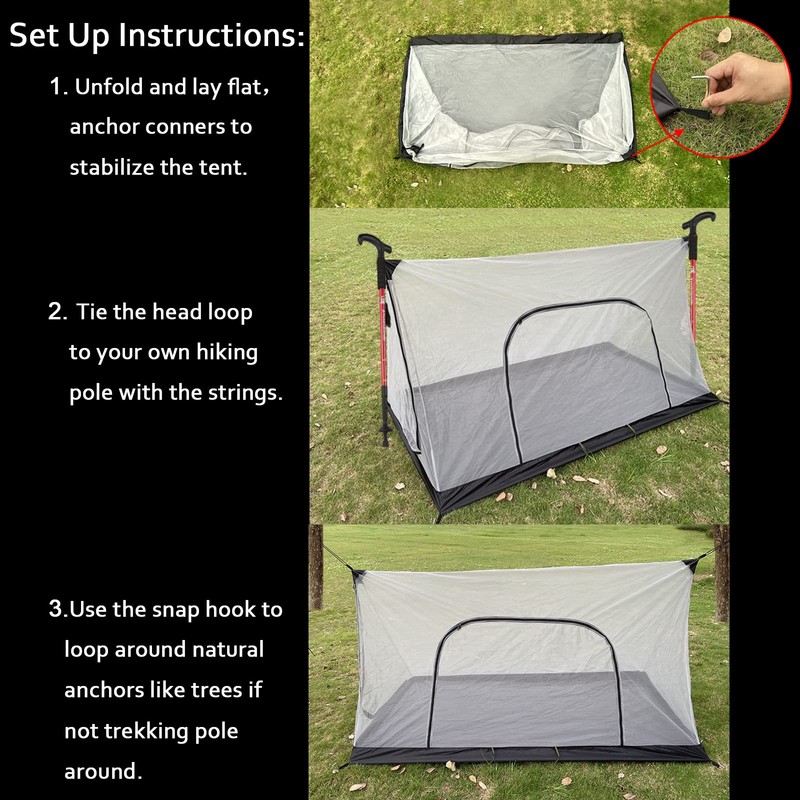 Set Up Instructions:

1. Unfold and lay flat, anchor conners to stabilize the tent.

2. Tie the head loop to your own hiking pole with the strings.

3.Use the snap hook to loop around natural anchors like trees if not trekking pole around.