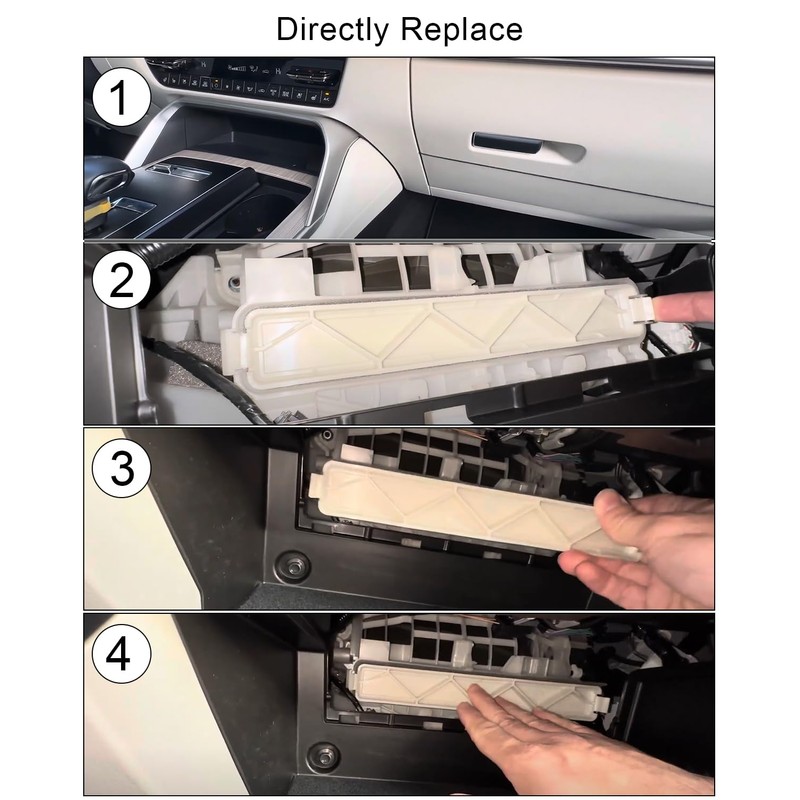 Directly Replace

1

2

3

4