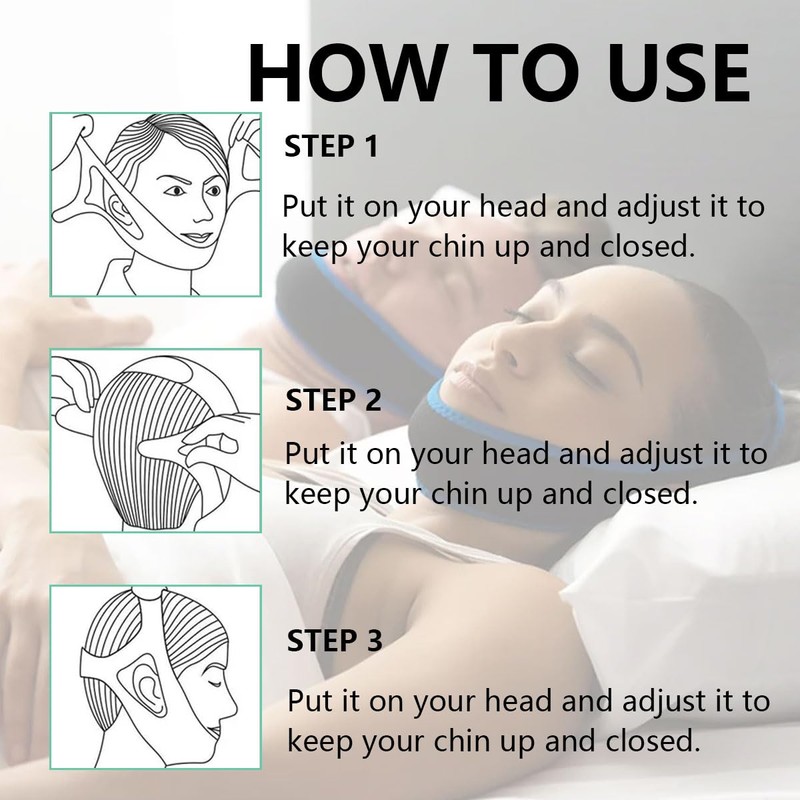 HOW TO USE

STEP 1

Put it on your head and adjust it to keep your chin up and closed.

STEP 2

Put it on your head and adjust it to keep your chin up and closed.

STEP 3

Put it on your head and adjust it to keep your chin up and closed.