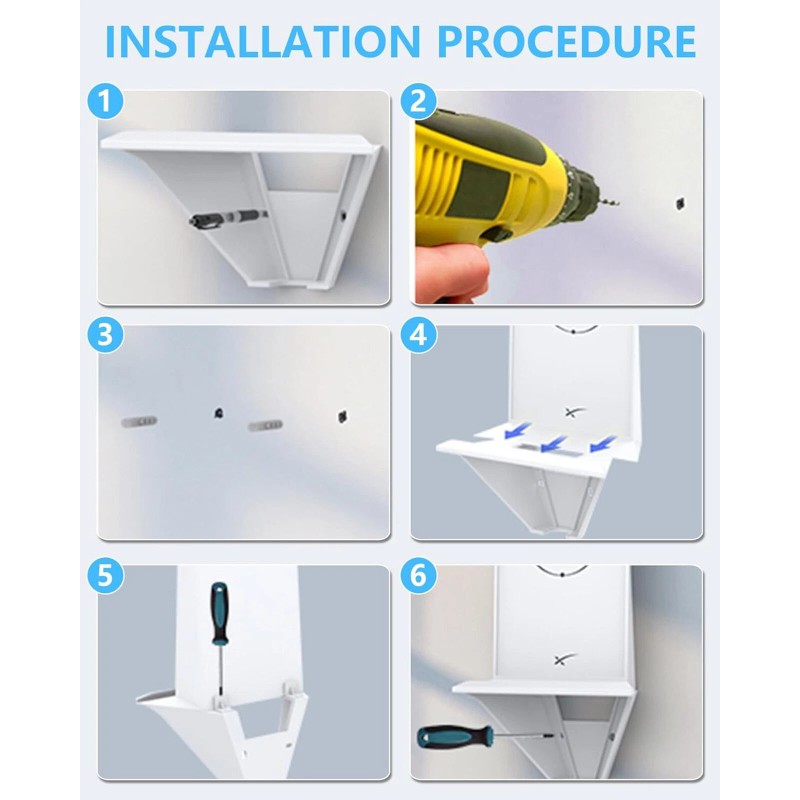 INSTALLATION PROCEDURE

1

2

3

4

5

6