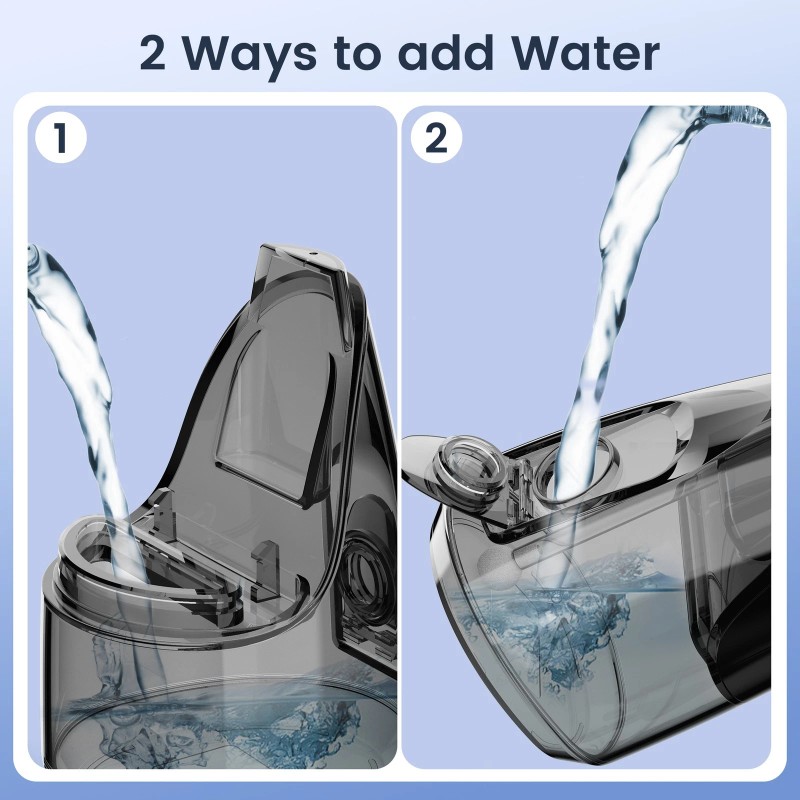 2 Ways to add Water

1

2