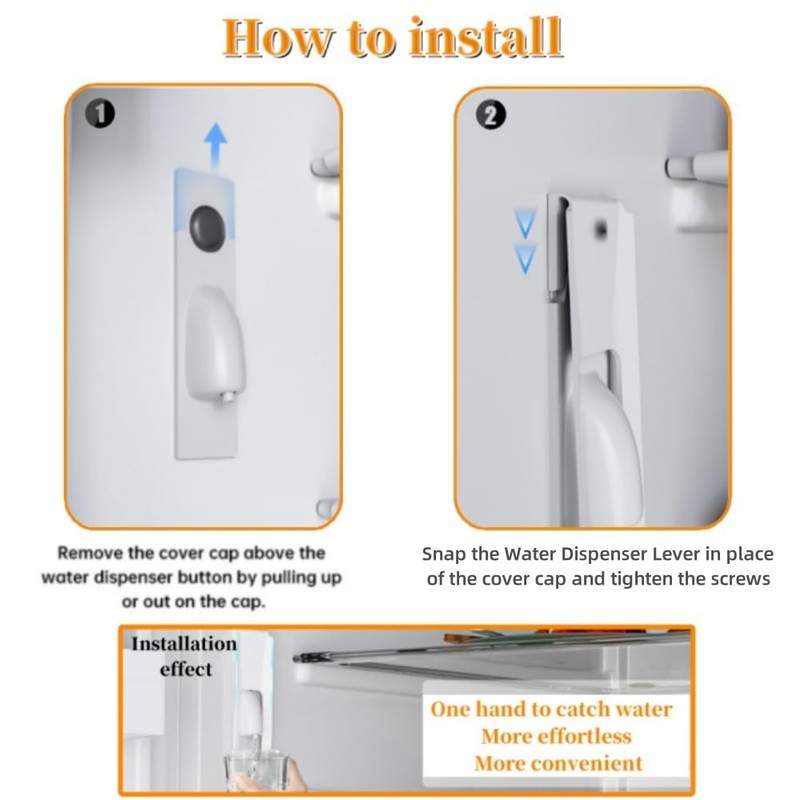 How to install

1

Remove the cover cap above the water dispenser button by pulling up or out on the cap.

2

Snap the Water Dispenser Lever in place of the cover cap and tighten the screws

Installation effect

One hand to catch water
More effortless
More convenient