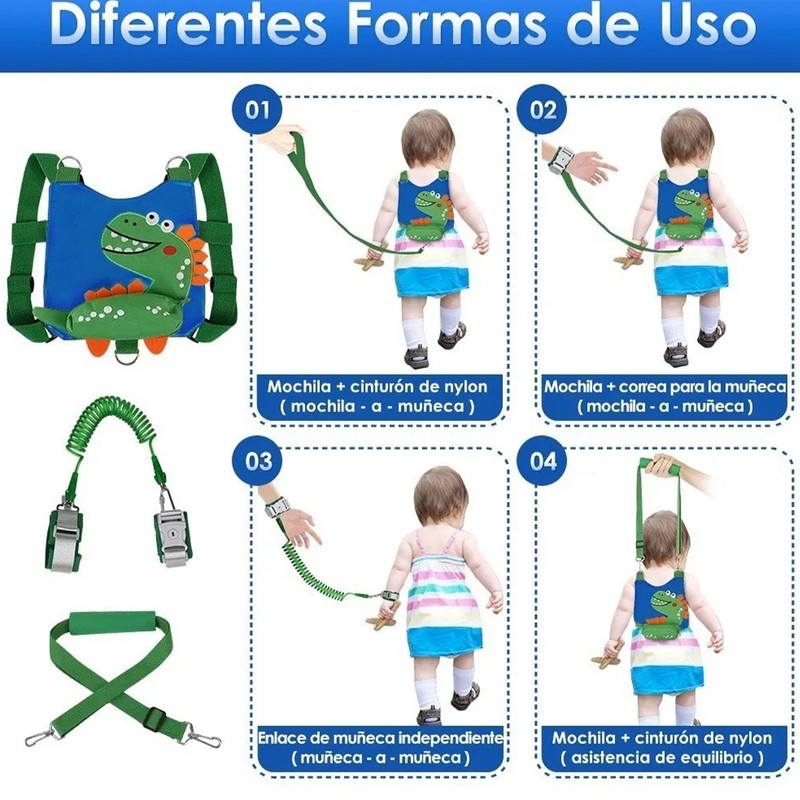 Diferentes Formas de Uso

01

Mochila + cinturón de nylon
( mochila - a - muñeca )

02

Mochila + correa para la muñeca
( mochila - a - muñeca )

03

Enlace de muñeca independiente
( muñeca - a - muñeca )

04

Mochila + cinturón de nylon
( asistencia de equilibrio )