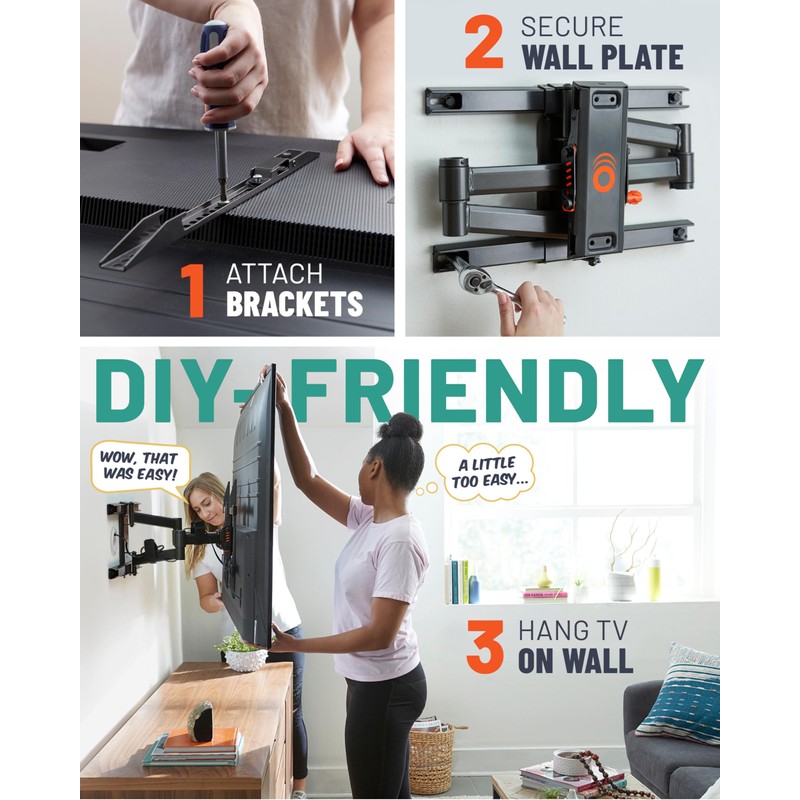 1 ATTACH BRACKETS

2 SECURE WALL PLATE

DIY-FRIENDLY

WOW, THAT WAS EASY!

A LITTLE TOO EASY...

3 HANG TV ON WALL