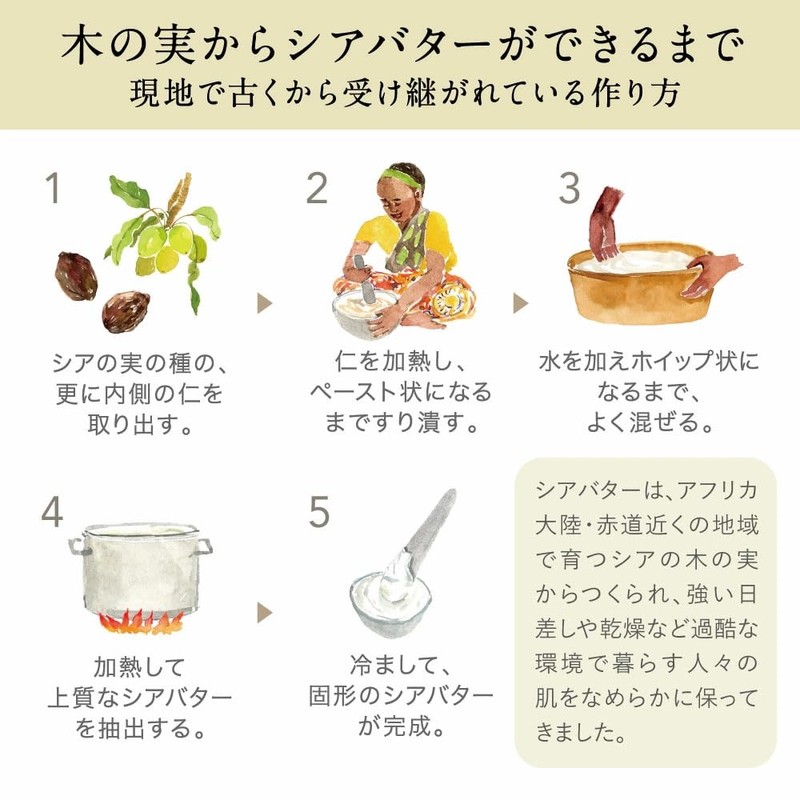 木の実からシアバターができるまで
現地で古くから受け継がれている作り方

1
シアの実の種の、更に内側の仁を取り出す。

2
仁を加熱し、ペースト状になるまですり潰す。

3
水を加えホイップ状になるまで、よく混ぜる。

4
加熱して上質なシアバターを抽出する。

5
冷まして、固形のシアバターが完成。

シアバターは、アフリカ大陸・赤道近くの地域で育つシアの木の実からつくられ、強い日差しや乾燥など過酷な環境で暮らす人々の肌をなめらかに保ってきました。