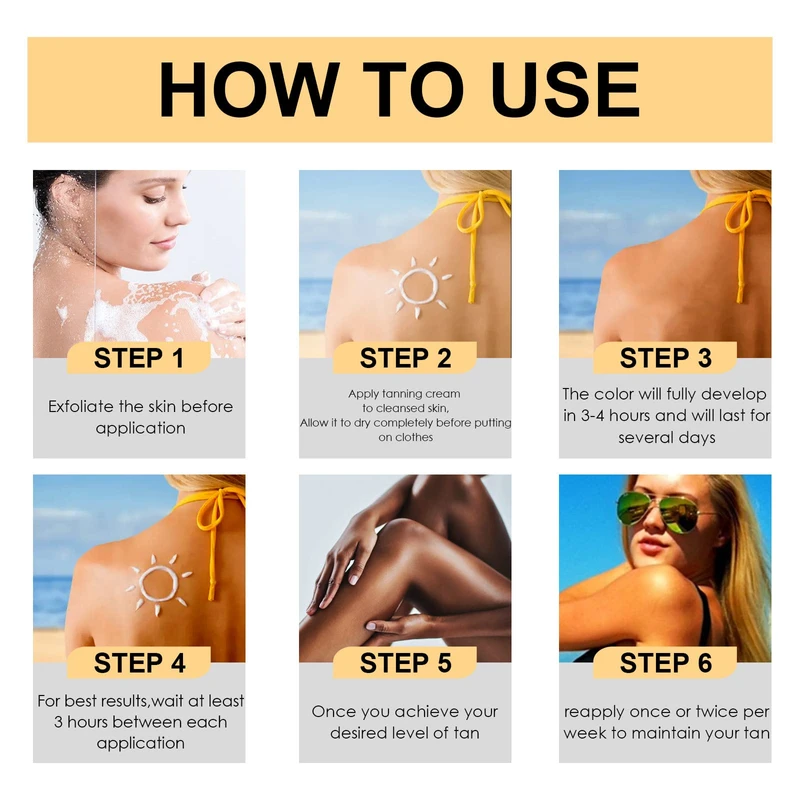 HOW TO USE

STEP 1

Exfoliate the skin before application

STEP 2

Apply tanning cream to cleansed skin, Allow it to dry completely before putting on clothes

STEP 3

The color will fully develop in 3-4 hours and will last for several days

STEP 4

For best results,wait at least 3 hours between each application

STEP 5

Once you achieve your desired level of tan

STEP 6

reapply once or twice per week to maintain your tan