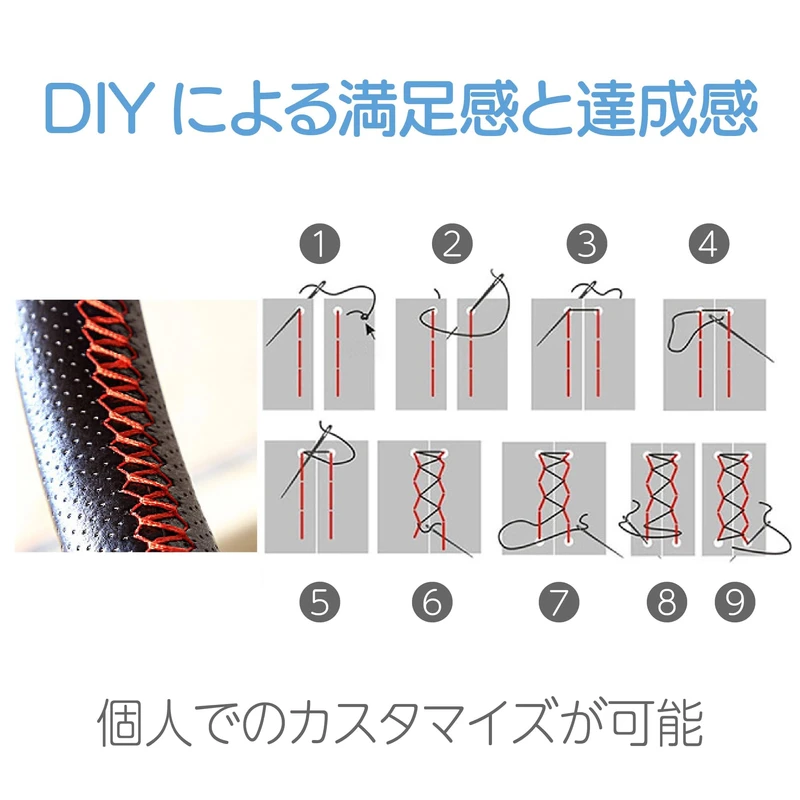 DIY による満足感と達成感

1
2
3
4

5
6
7
8
9

個人でのカスタマイズが可能