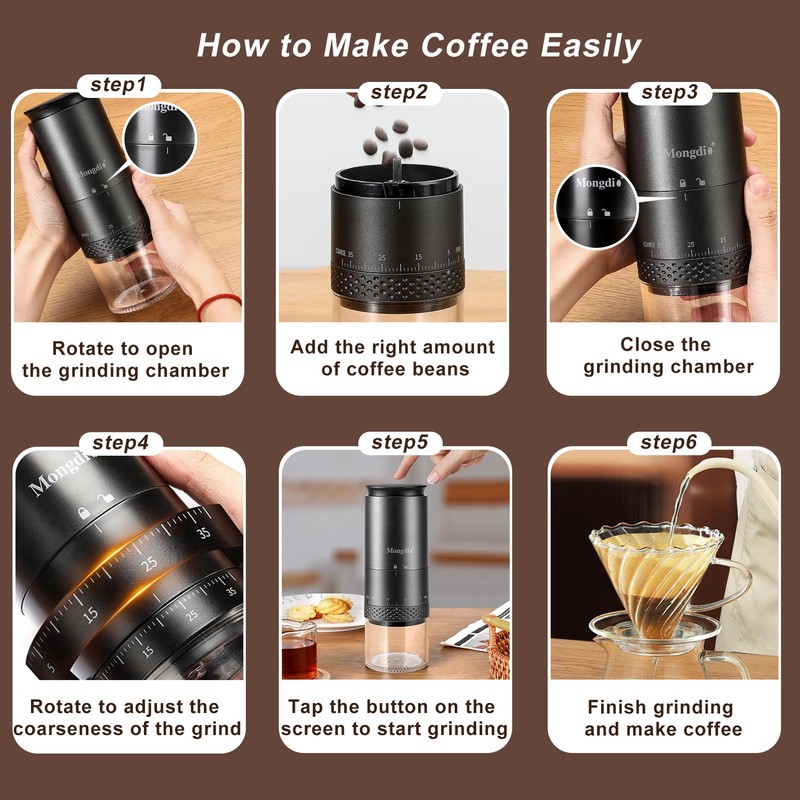 How to Make Coffee Easily

step1

Mongdi

Rotate to open the grinding chamber

step2

COARSE 35 25 15 5 FINE

Add the right amount of coffee beans

step3

Mongdi

Mongdi

COARSE 35 25 15

Close the grinding chamber

step4

Mongdi

35 25 15 5

35 25 15

Rotate to adjust the coarseness of the grind

step5

Mongdi

Tap the button on the screen to start grinding

step6

Finish grinding and make coffee