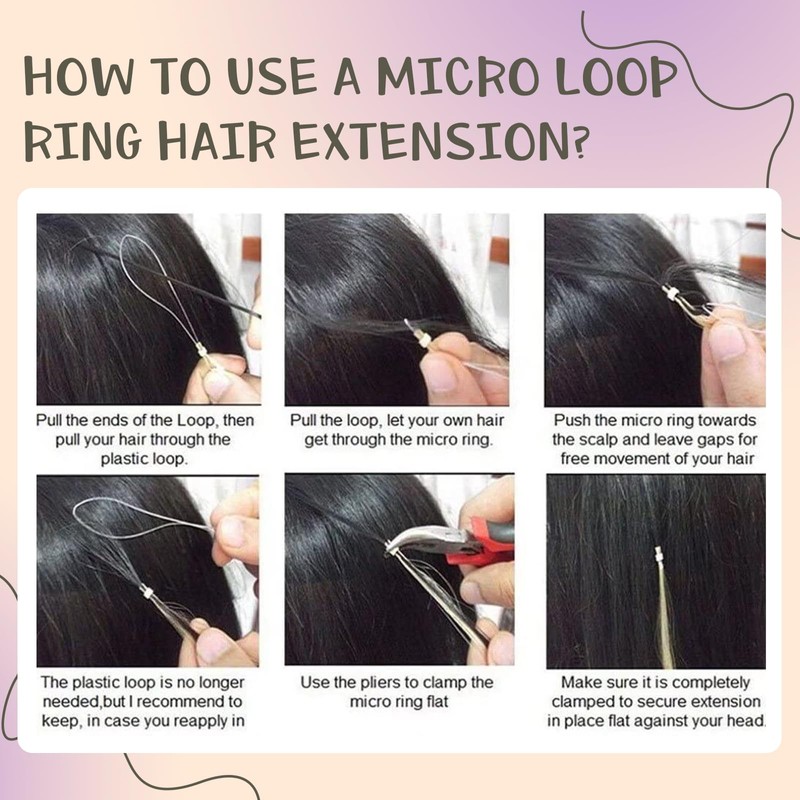 HOW TO USE A MICRO LOOP RING HAIR EXTENSION?

Pull the ends of the Loop, then pull your hair through the plastic loop.

Pull the loop, let your own hair get through the micro ring.

Push the micro ring towards the scalp and leave gaps for free movement of your hair

The plastic loop is no longer needed,but I recommend to keep, in case you reapply in

Use the pliers to clamp the micro ring flat

Make sure it is completely clamped to secure extension in place flat against your head.