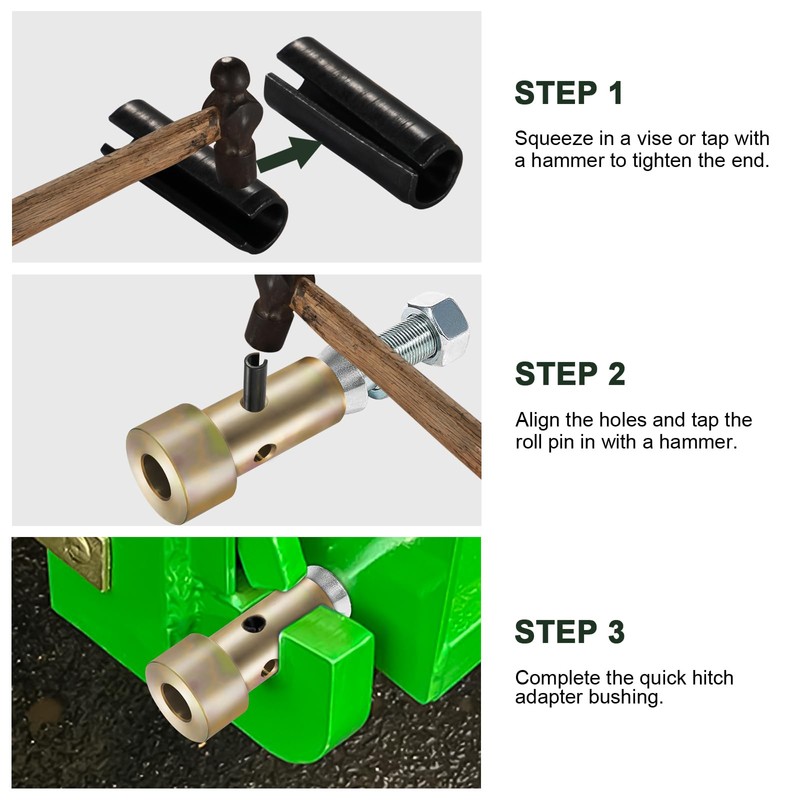 STEP 1

Squeeze in a vise or tap with a hammer to tighten the end.

STEP 2

Align the holes and tap the roll pin in with a hammer.

STEP 3

Complete the quick hitch adapter bushing.