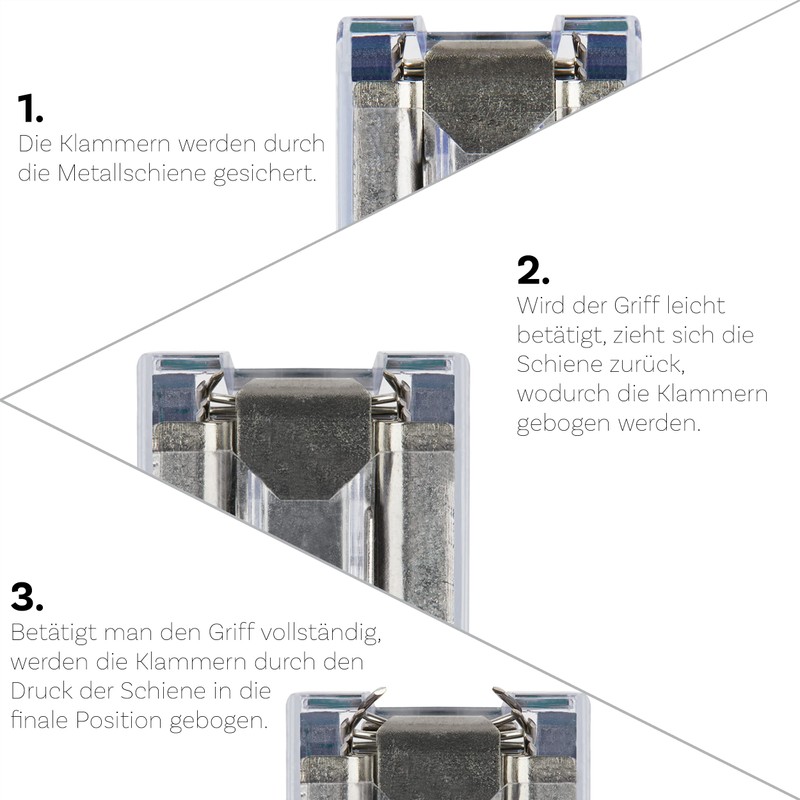 1.
Die Klammern werden durch die Metallschiene gesichert.

2.
Wird der Griff leicht betätigt, zieht sich die Schiene zurück, wodurch die Klammern gebogen werden.

3.
Betätigt man den Griff vollständig, werden die Klammern durch den Druck der Schiene in die finale Position gebogen.